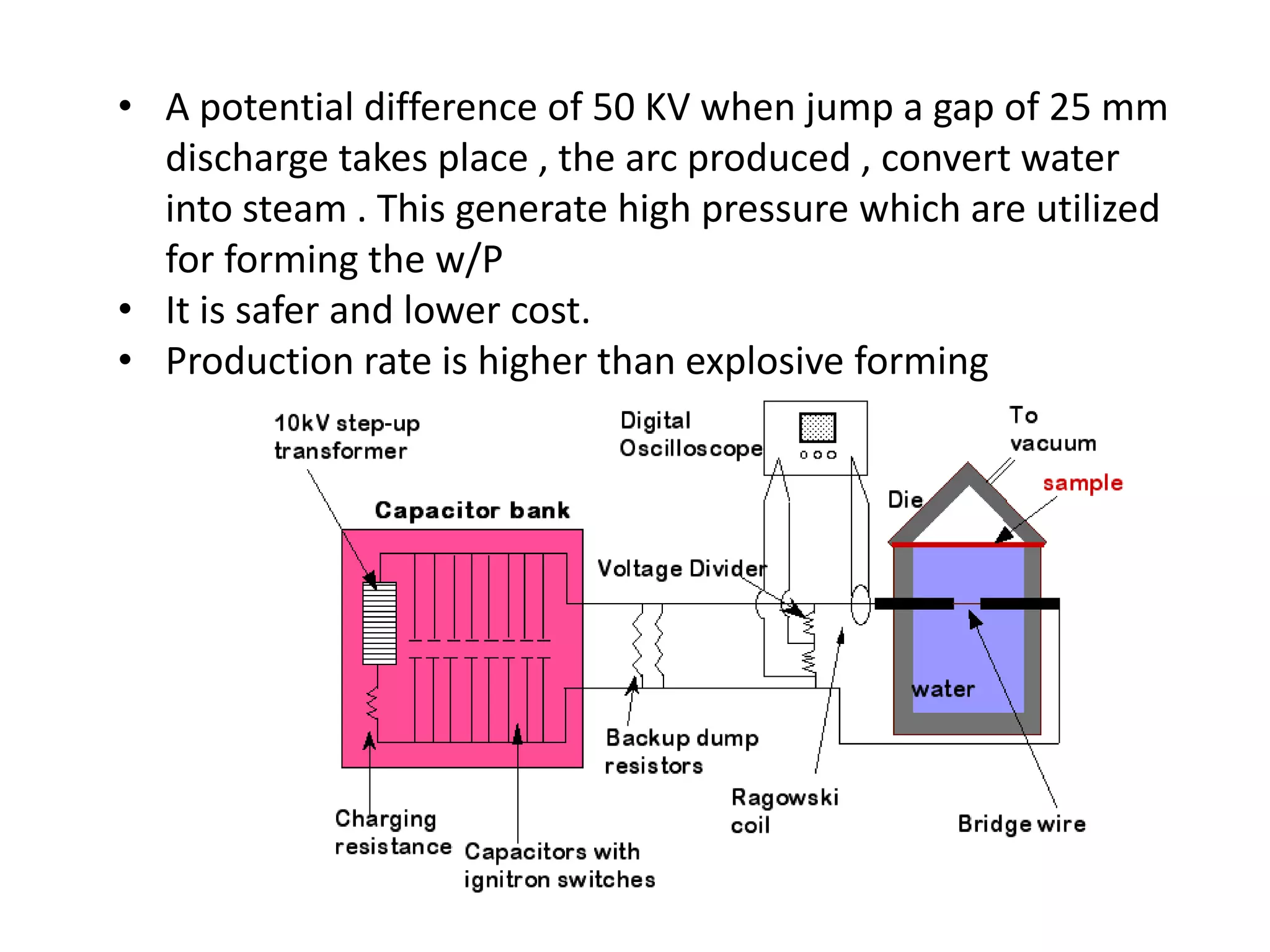 • A potential difference of 50 KV when jump a gap of 25 mm discharge takes place , the arc produced , convert water into steam . This generate high pressure which are utilized for forming the w/P
• It is safer and lower cost.
• Production rate is higher than explosive forming

10kV step-up transformer

Digital Oscilloscope

To vacuum

sample

Die

Capacitor bank

Voltage Divider

water

Backup dump resistors

Ragowski coil

Bridge wire

Charging resistance

Capacitors with ignitron switches