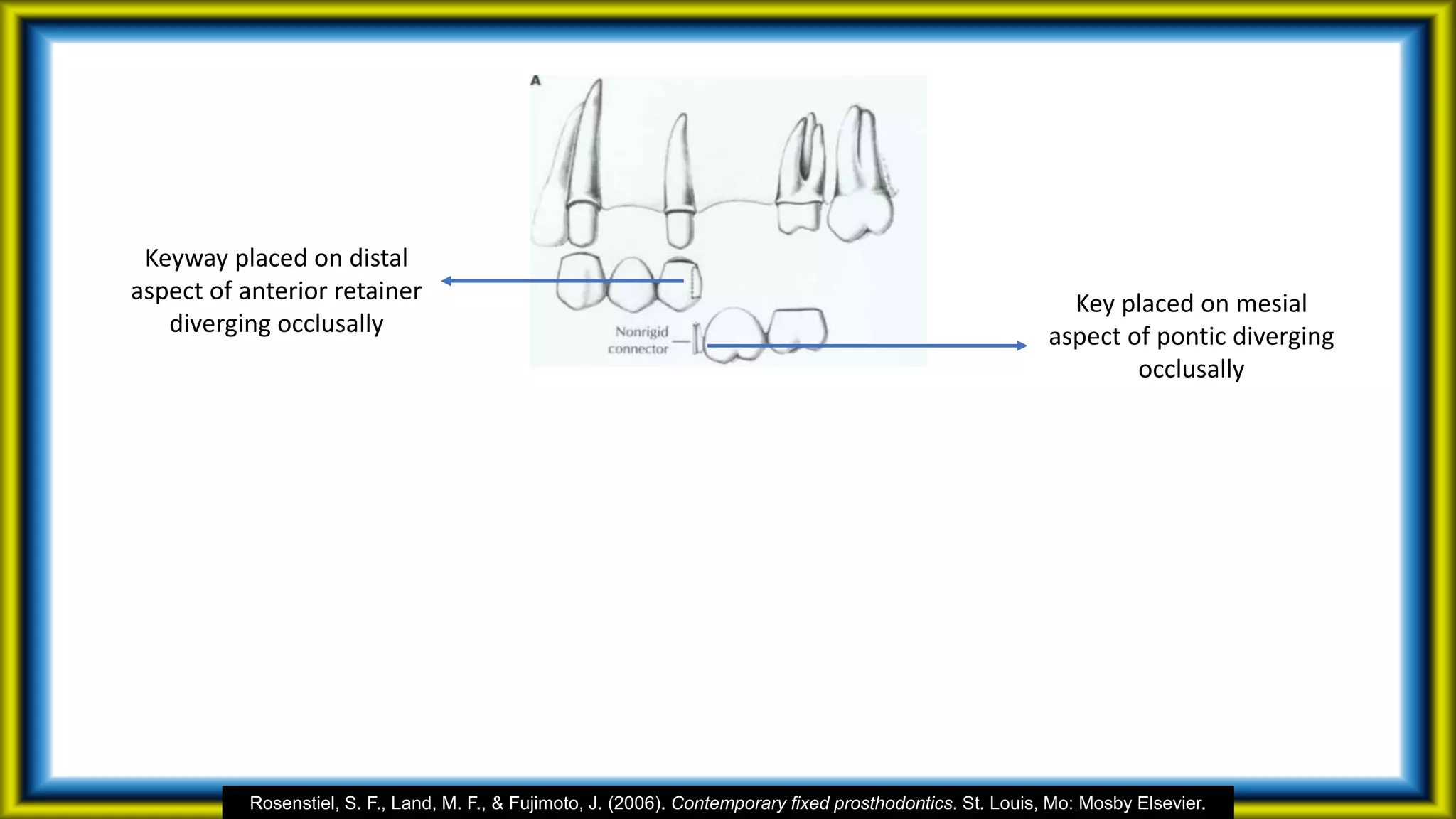 A

Keyway placed on distal aspect of anterior retainer diverging occlusally

Nonrigid connector

Key placed on mesial aspect of pontic diverging occlusally

Rosenstiel, S. F., Land, M. F., & Fujimoto, J. (2006). Contemporary fixed prosthodontics. St. Louis, Mo: Mosby Elsevier.