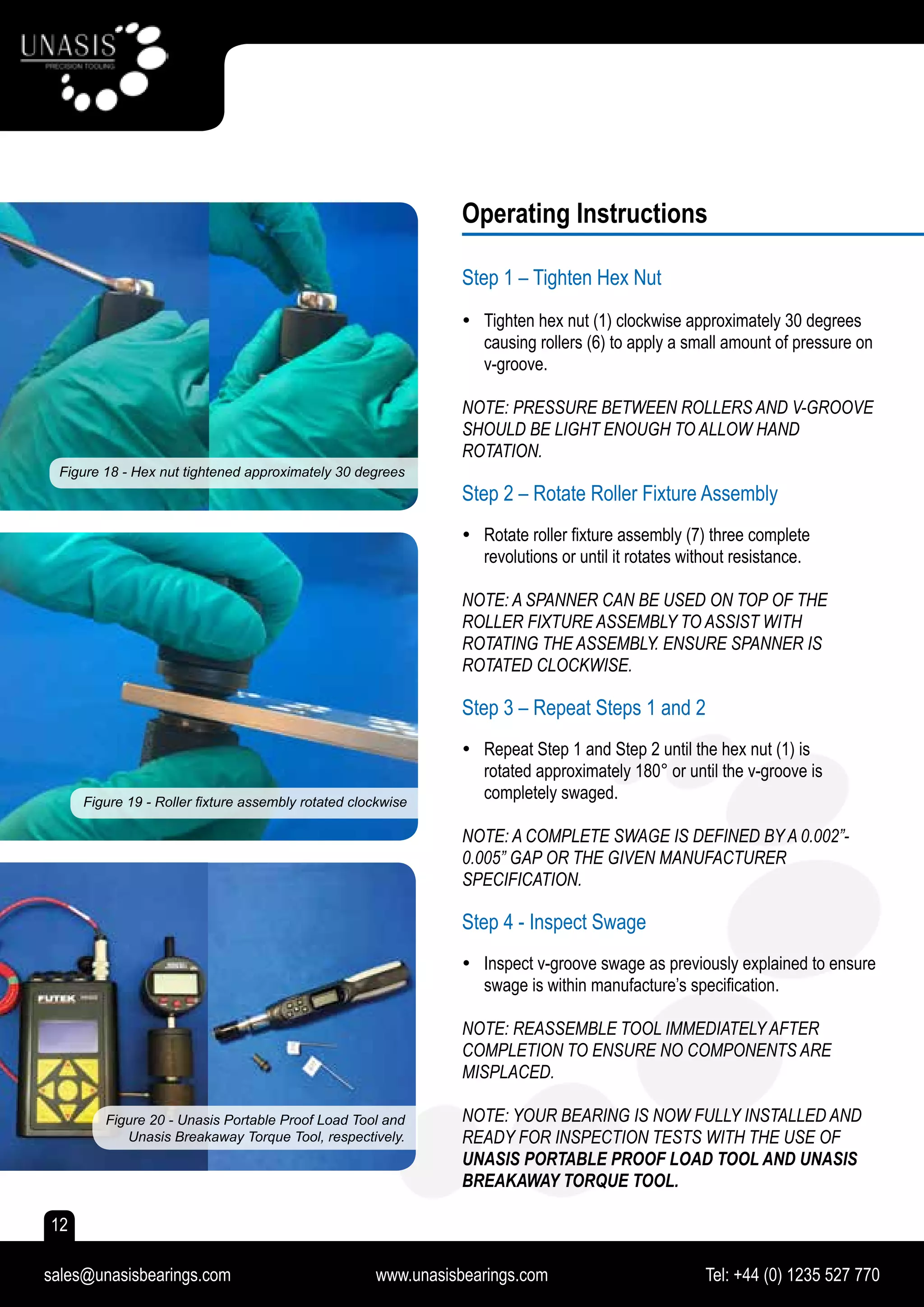 UNASIS
PRECISION TOOLING

Figure 18 - Hex nut tightened approximately 30 degrees

Figure 19 - Roller fixture assembly rotated clockwise

FUTEK

Figure 20 - Unasis Portable Proof Load Tool and Unasis Breakaway Torque Tool, respectively.

Operating Instructions

Step 1 – Tighten Hex Nut

• Tighten hex nut (1) clockwise approximately 30 degrees causing rollers (6) to apply a small amount of pressure on v-groove.

NOTE: PRESSURE BETWEEN ROLLERS AND V-GROOVE SHOULD BE LIGHT ENOUGH TO ALLOW HAND ROTATION.

Step 2 – Rotate Roller Fixture Assembly

• Rotate roller fixture assembly (7) three complete revolutions or until it rotates without resistance.

NOTE: A SPANNER CAN BE USED ON TOP OF THE ROLLER FIXTURE ASSEMBLY TO ASSIST WITH ROTATING THE ASSEMBLY. ENSURE SPANNER IS ROTATED CLOCKWISE.

Step 3 – Repeat Steps 1 and 2

• Repeat Step 1 and Step 2 until the hex nut (1) is rotated approximately 180° or until the v-groove is completely swaged.

NOTE: A COMPLETE SWAGE IS DEFINED BY A 0.002”-0.005” GAP OR THE GIVEN MANUFACTURER SPECIFICATION.

Step 4 - Inspect Swage

• Inspect v-groove swage as previously explained to ensure swage is within manufacture’s specification.

NOTE: REASSEMBLE TOOL IMMEDIATELY AFTER COMPLETION TO ENSURE NO COMPONENTS ARE MISPLACED.

NOTE: YOUR BEARING IS NOW FULLY INSTALLED AND READY FOR INSPECTION TESTS WITH THE USE OF UNASIS PORTABLE PROOF LOAD TOOL AND UNASIS BREAKAWAY TORQUE TOOL.

12

sales@unasisbearings.com www.unasisbearings.com Tel: +44 (0) 1235 527 770