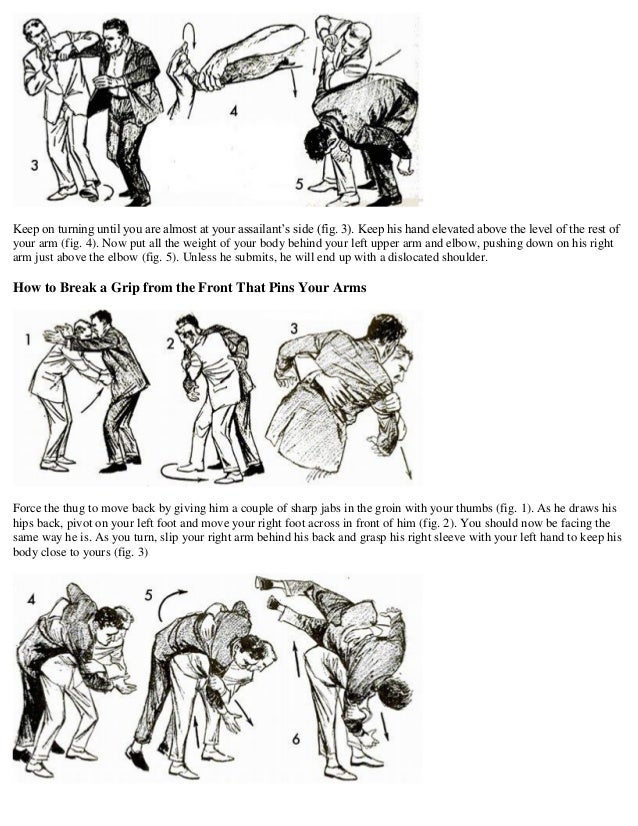 3

4

5

Keep on turning until you are almost at your assailant's side (fig. 3). Keep his hand elevated above the level of the rest of your arm (fig. 4). Now put all the weight of your body behind your left upper arm and elbow, pushing down on his right arm just above the elbow (fig. 5). Unless he submits, he will end up with a dislocated shoulder.

How to Break a Grip from the Front That Pins Your Arms

1

2

3

Force the thug to move back by giving him a couple of sharp jabs in the groin with your thumbs (fig. 1). As he draws his hips back, pivot on your left foot and move your right foot across in front of him (fig. 2). You should now be facing the same way he is. As you turn, slip your right arm behind his back and grasp his right sleeve with your left hand to keep his body close to yours (fig. 3)

4

5

6