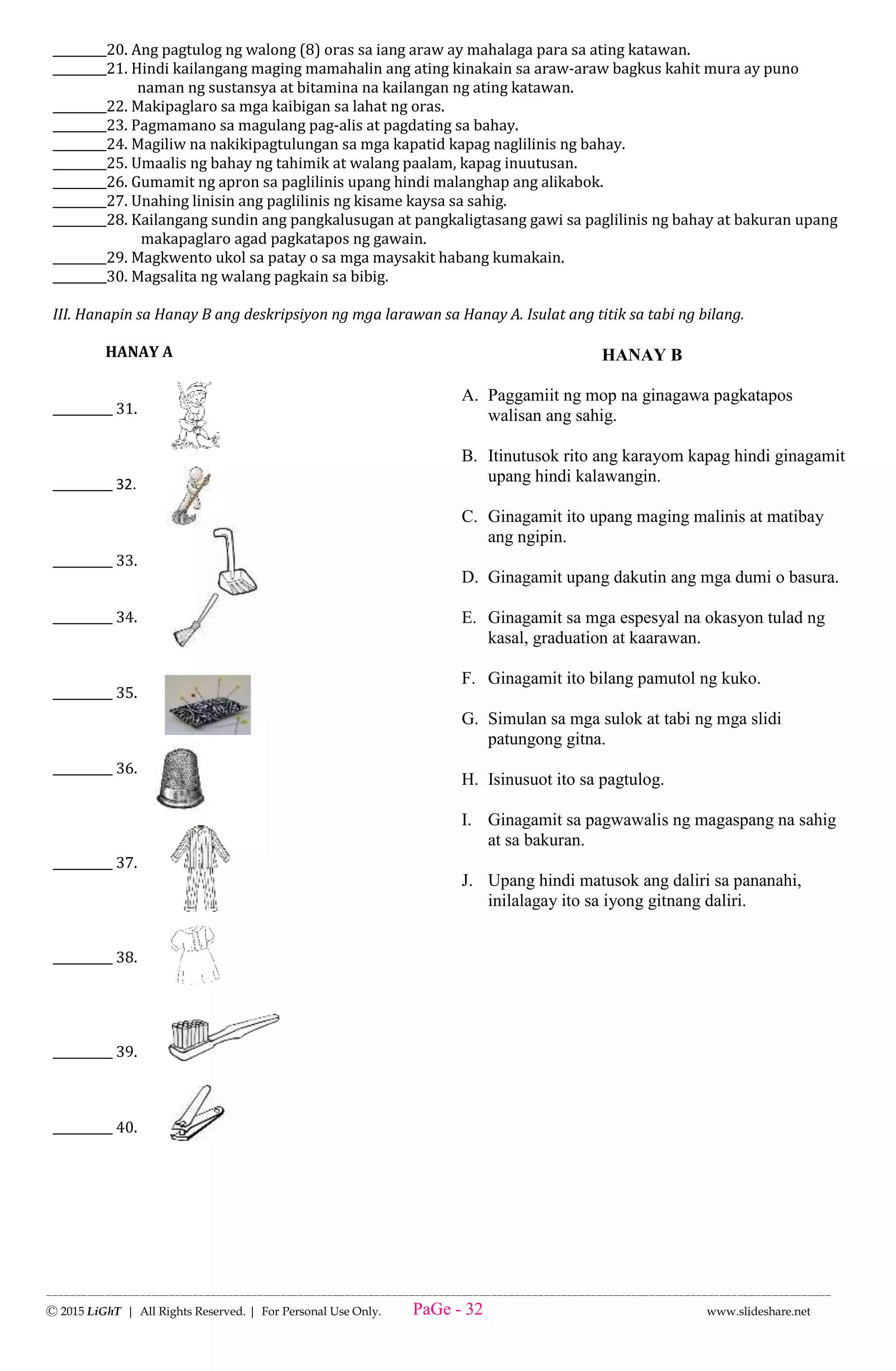 ________20. Ang pagtulog ng walong (8) oras sa iang araw ay mahalaga para sa ating katawan.
________21. Hindi kailangang maging mamahalin ang ating kinakain sa araw-araw bagkus kahit mura ay puno naman ng sustansya at bitamina na kailangan ng ating katawan.
________22. Makipaglaro sa mga kaibigan sa lahat ng oras.
________23. Pagmamano sa magulang pag-alis at pagdating sa bahay.
________24. Magiliw na nakikipagtulungan sa mga kapatid kapag naglilinis ng bahay.
________25. Umaalis ng bahay ng tahimik at walang paalam, kapag inuutusan.
________26. Gumamit ng apron sa paglilinis upang hindi malanghap ang alikabok.
________27. Unahing linisin ang paglilinis ng kisame kaysa sa sahig.
________28. Kailangang sundin ang pangkalusugan at pangkaligtasang gawi sa paglilinis ng bahay at bakuran upang makapaglaro agad pagkatapos ng gawain.
________29. Magkwento ukol sa patay o sa mga maysakit habang kumakain.
________30. Magsalita ng walang pagkain sa bibig.

III. Hanapin sa Hanay B ang deskripsiyon ng mga larawan sa Hanay A. Isulat ang titik sa tabi ng bilang.

HANAY A

________ 31.

________ 32.

________ 33.

________ 34.

________ 35.

________ 36.

________ 37.

________ 38.

________ 39.

________ 40.

HANAY B

A. Paggamiit ng mop na ginagawa pagkatapos walisan ang sahig.

B. Itinutusok rito ang karayom kapag hindi ginagamit upang hindi kalawangin.

C. Ginagamit ito upang maging malinis at matibay ang ngipin.

D. Ginagamit upang dakutin ang mga dumi o basura.

E. Ginagamit sa mga espesyal na okasyon tulad ng kasal, graduation at kaarawan.

F. Ginagamit ito bilang pamutol ng kuko.

G. Simulan sa mga sulok at tabi ng mga slidi patungong gitna.

H. Isinusuot ito sa pagtulog.

I. Ginagamit sa pagwawalis ng magaspang na sahig at sa bakuran.

J. Upang hindi matusok ang daliri sa pananahi, inilalagay ito sa iyong gitnang daliri.

© 2015 LiGhT | All Rights Reserved. | For Personal Use Only. PaGe - 32 www.slideshare.net