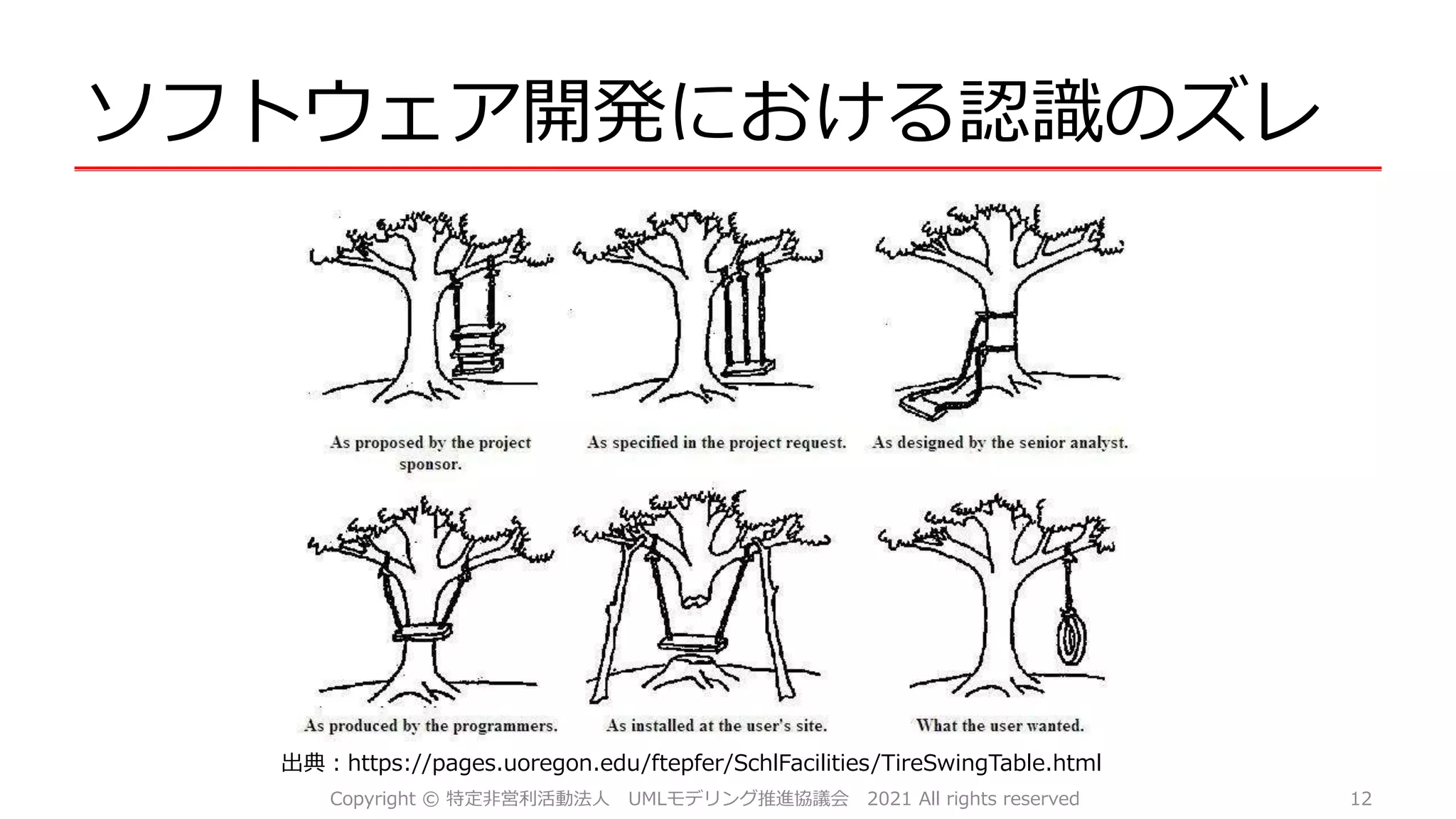 ソフトウェア開発における認識のズレ

As proposed by the project sponsor.

As specified in the project request.

As designed by the senior analyst.

As produced by the programmers.

As installed at the user's site.

What the user wanted.

出典：https://pages.uoregon.edu/ftepfer/SchlFacilities/TireSwingTable.html

Copyright © 特定非営利活動法人 UMLモデリング推進協議会 2021 All rights reserved

12