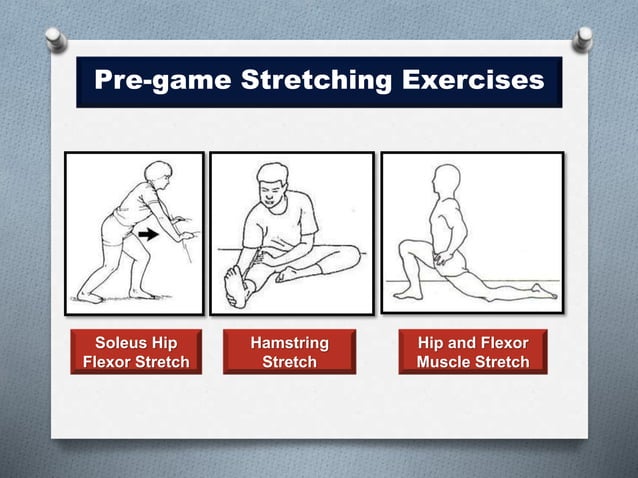 Pre-game Stretching Exercises

Soleus Hip Flexor Stretch

Hamstring Stretch

Hip and Flexor Muscle Stretch