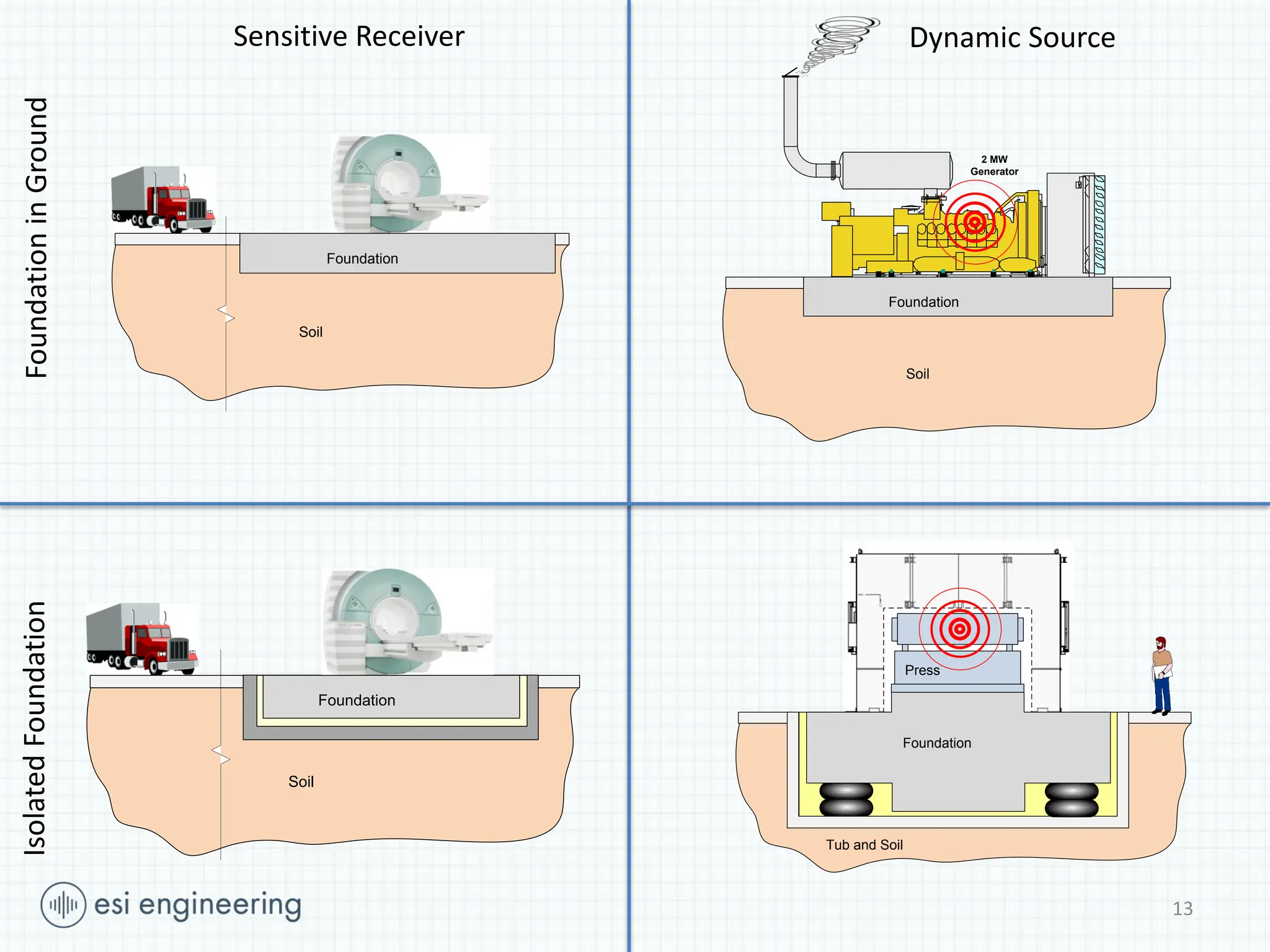 Sensitive Receiver

Dynamic Source

Foundation in Ground

Foundation

Soil

2 MW Generator

Foundation

Soil

Isolated Foundation

Foundation

Soil

Press

Foundation

Tub and Soil

esi engineering

13