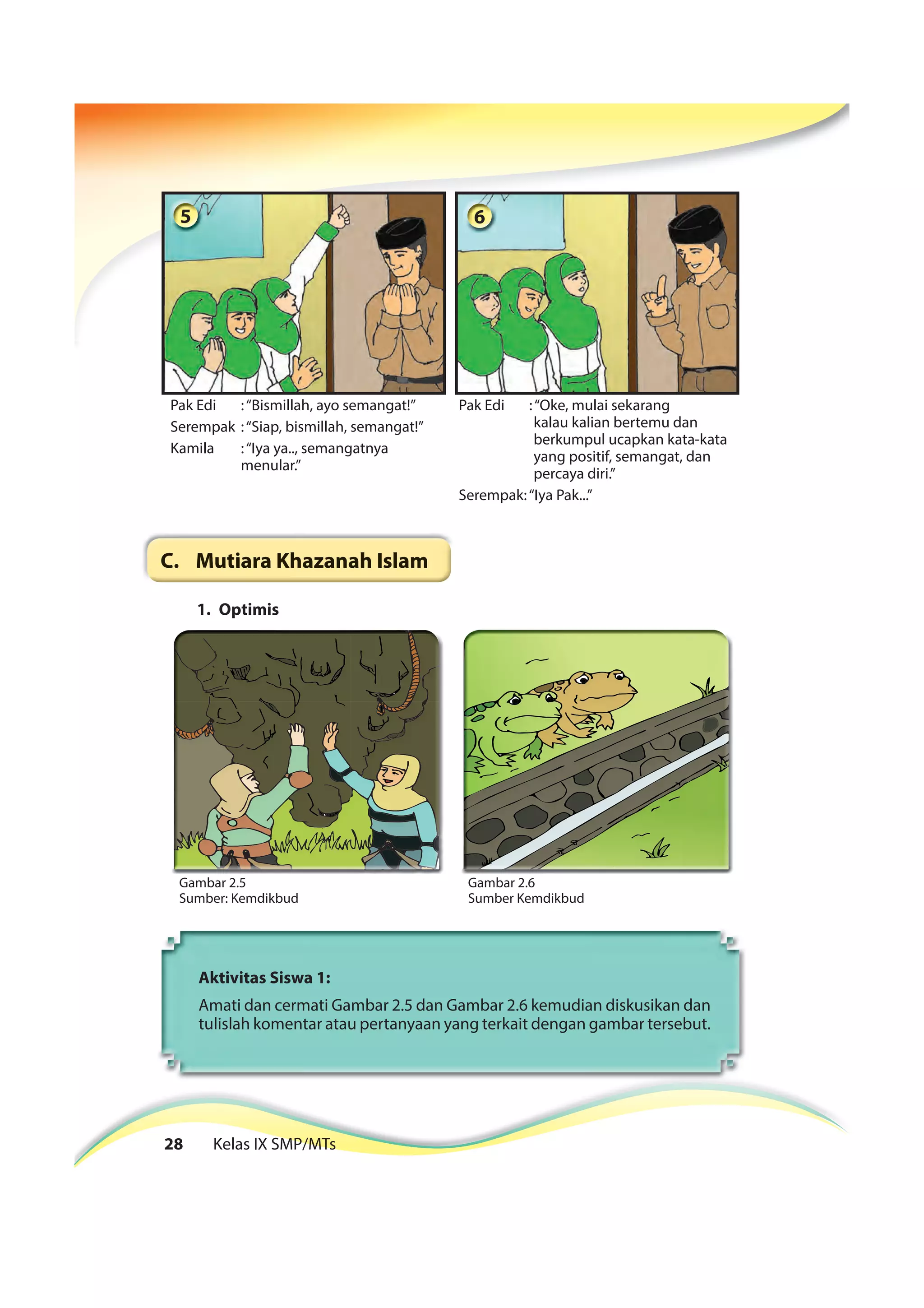 5

Pak Edi : "Bismillah, ayo semangat!"
Serempak : "Siap, bismillah, semangat!"
Kamila : "Iya ya.., semangatnya menular."

6

Pak Edi : "Oke, mulai sekarang kalau kalian bertemu dan berkumpul ucapkan kata-kata yang positif, semangat, dan percaya diri."
Serempak: "Iya Pak..."

C. Mutiara Khazanah Islam

1. Optimis

Gambar 2.5
Sumber: Kemdikbud

Gambar 2.6
Sumber Kemdikbud

Aktivitas Siswa 1:

Amati dan cermati Gambar 2.5 dan Gambar 2.6 kemudian diskusikan dan tulislah komentar atau pertanyaan yang terkait dengan gambar tersebut.

28 Kelas IX SMP/MTs