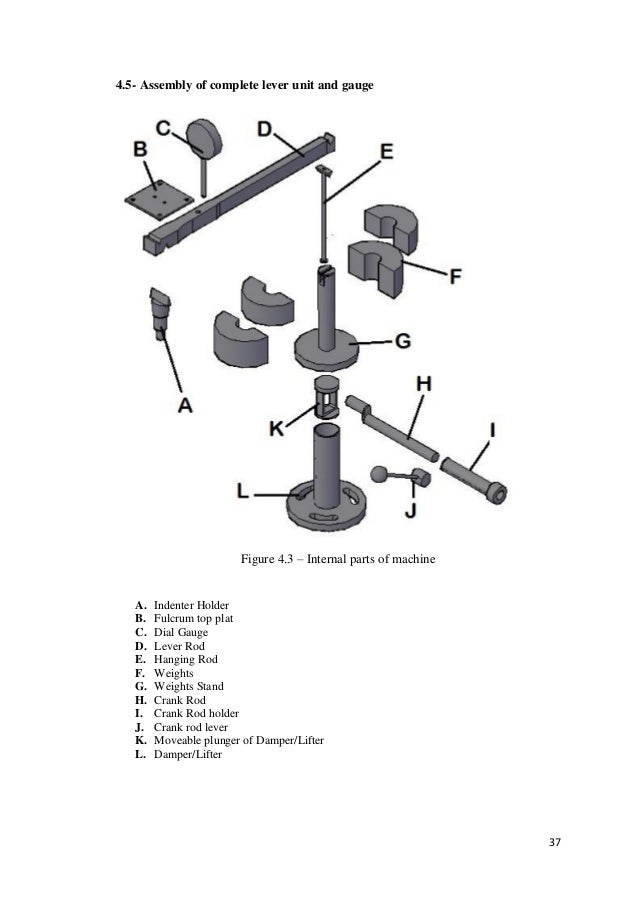 4.5- Assembly of complete lever unit and gauge

C
D
B
E
F
G
A
H
K
I
L
J

Figure 4.3 – Internal parts of machine

A. Indenter Holder
B. Fulcrum top plat
C. Dial Gauge
D. Lever Rod
E. Hanging Rod
F. Weights
G. Weights Stand
H. Crank Rod
I. Crank Rod holder
J. Crank rod lever
K. Moveable plunger of Damper/Lifter
L. Damper/Lifter

37