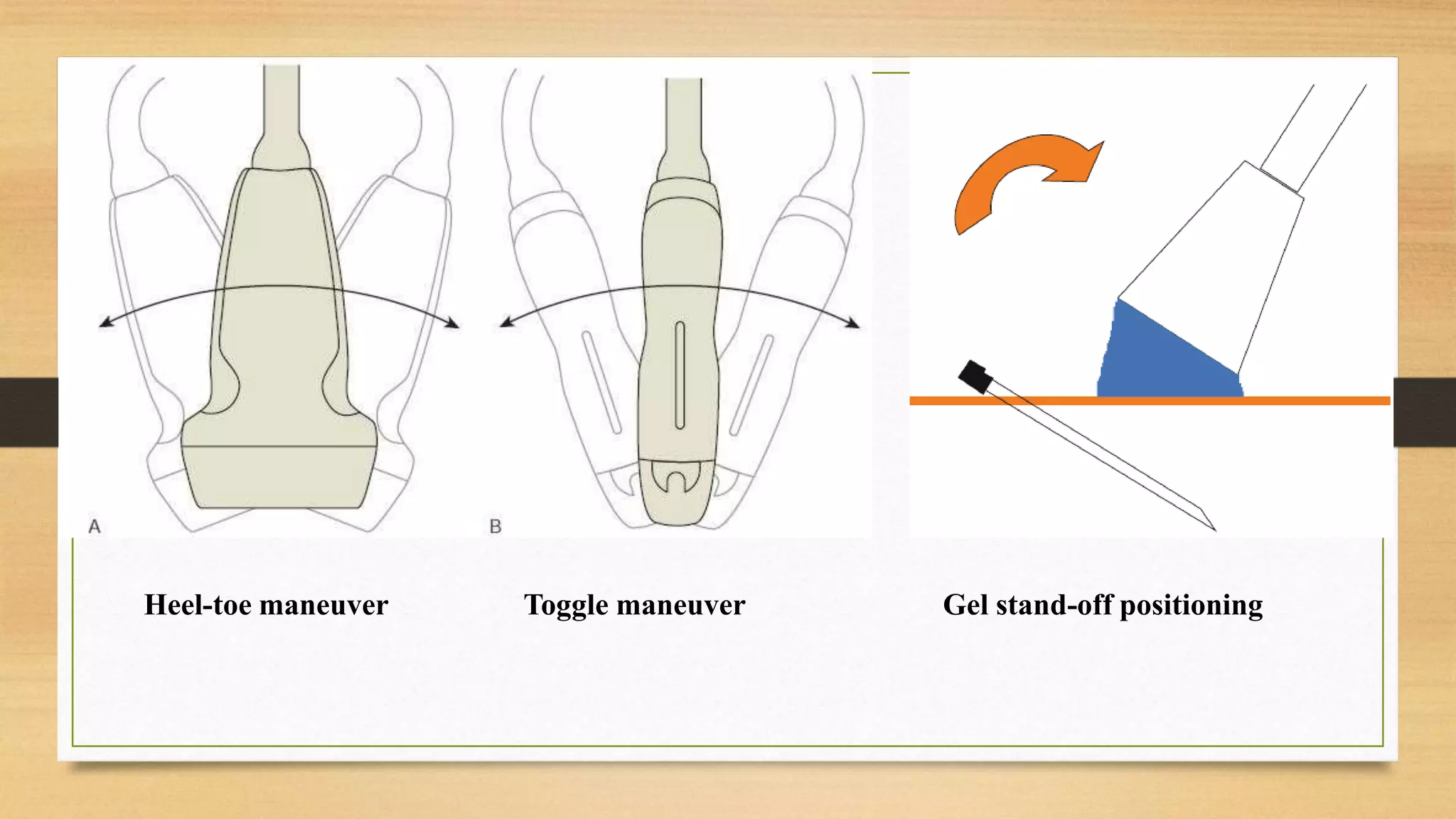 A

B

Heel-toe maneuver

Toggle maneuver

Gel stand-off positioning