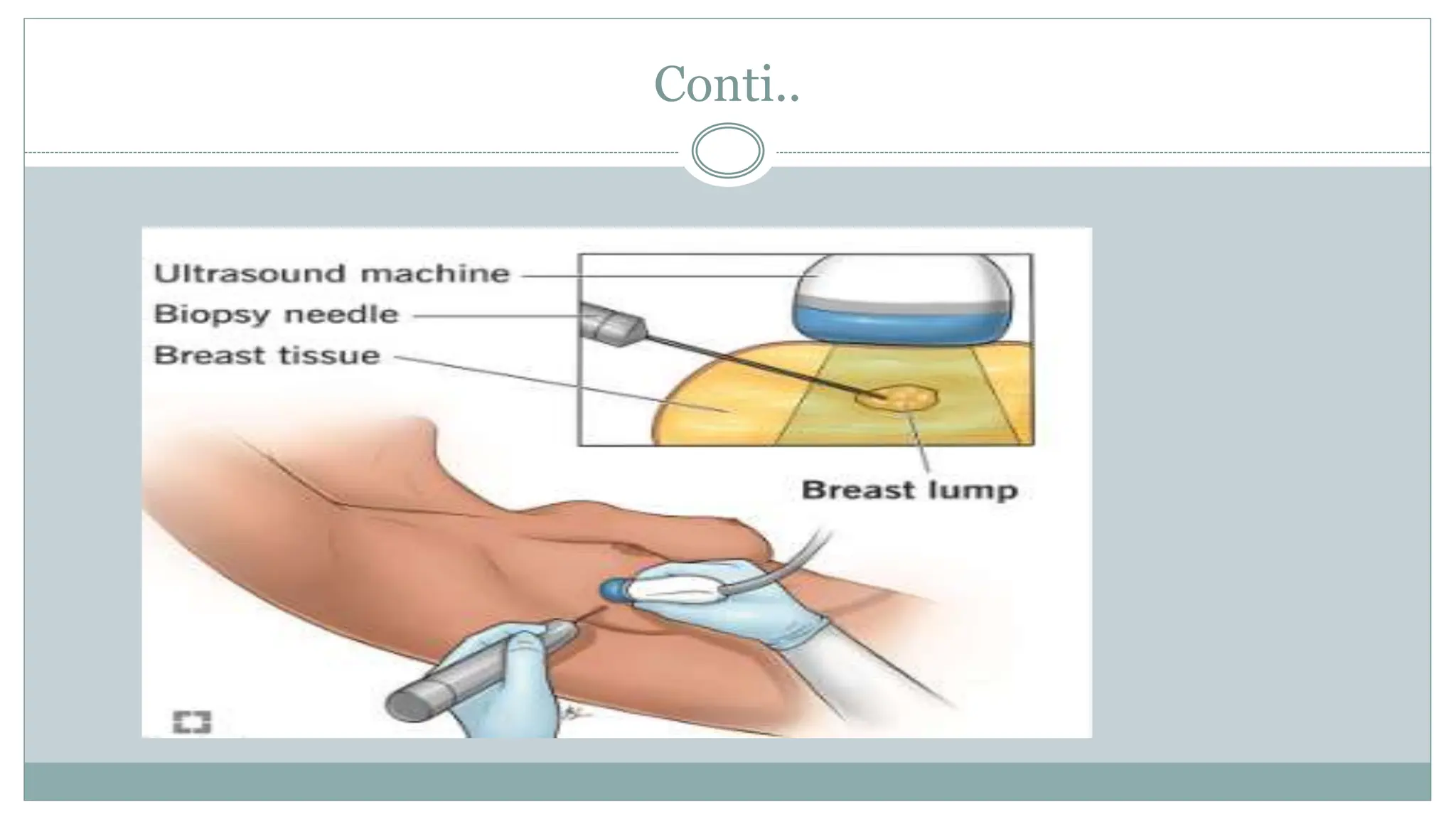 Conti..

Ultrasound machine
Biopsy needle
Breast tissue
Breast lump