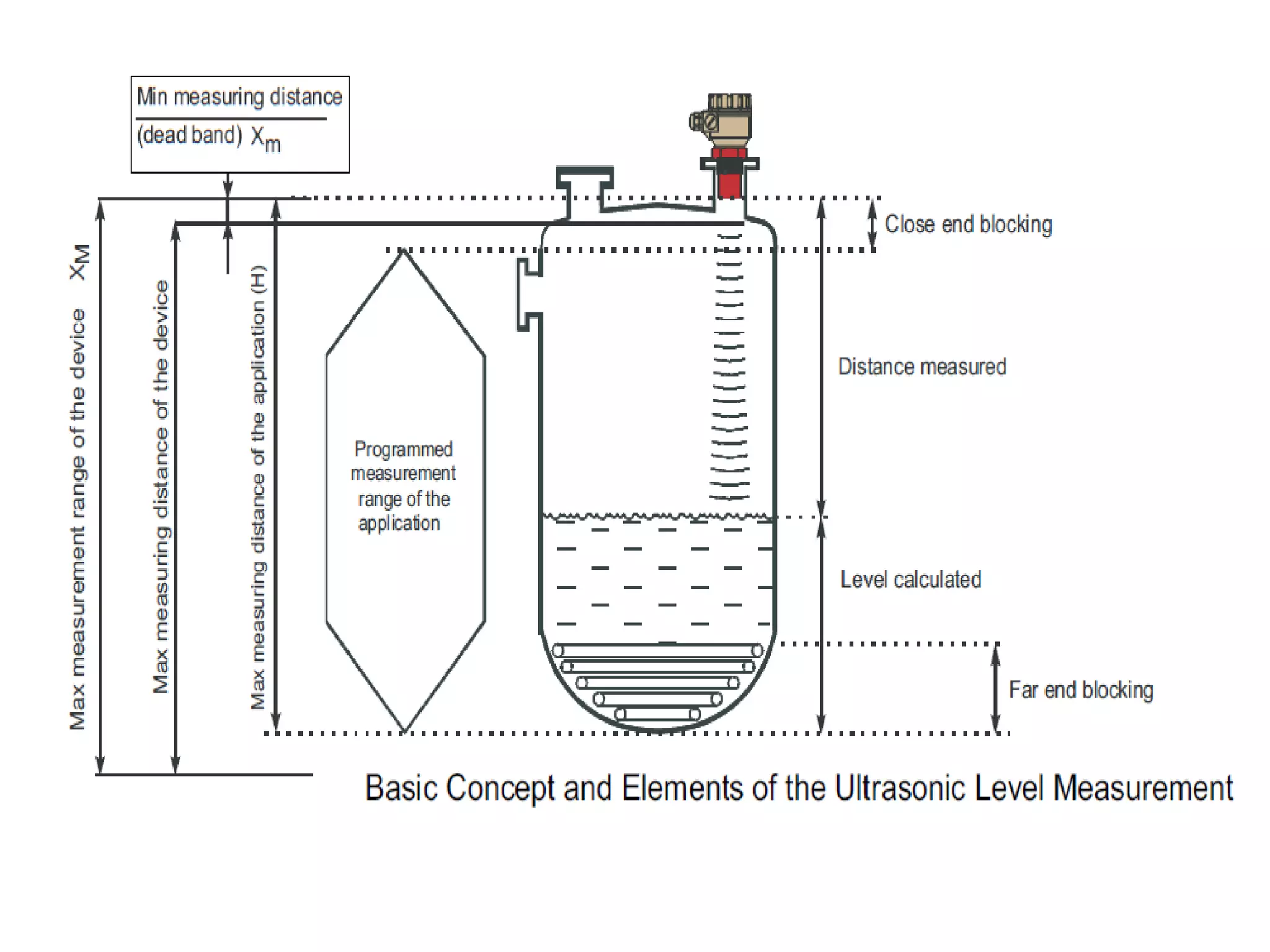 Min measuring distance
(dead band) $X_m$

Max measurement range of the device $X_M$

Max measuring distance of the device

Max measuring distance of the application (H)

Programmed measurement range of the application

Close end blocking

Distance measured

Level calculated

Far end blocking

Basic Concept and Elements of the Ultrasonic Level Measurement