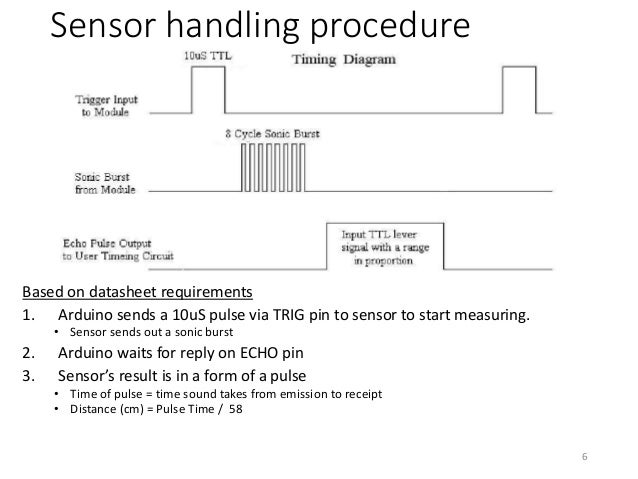 Sensor handling procedure

10uS TTL

Timing Diagram

Trigger Input to Module

8 Cycle Sonic Burst

Sonic Burst from Module

Echo Pulse Output to User Timeing Circuit

Input TTL lever signal with a range in proportion

Based on datasheet requirements

1. Arduino sends a 10uS pulse via TRIG pin to sensor to start measuring.
• Sensor sends out a sonic burst

2. Arduino waits for reply on ECHO pin

3. Sensor's result is in a form of a pulse
• Time of pulse = time sound takes from emission to receipt
• Distance (cm) = Pulse Time / 58

6