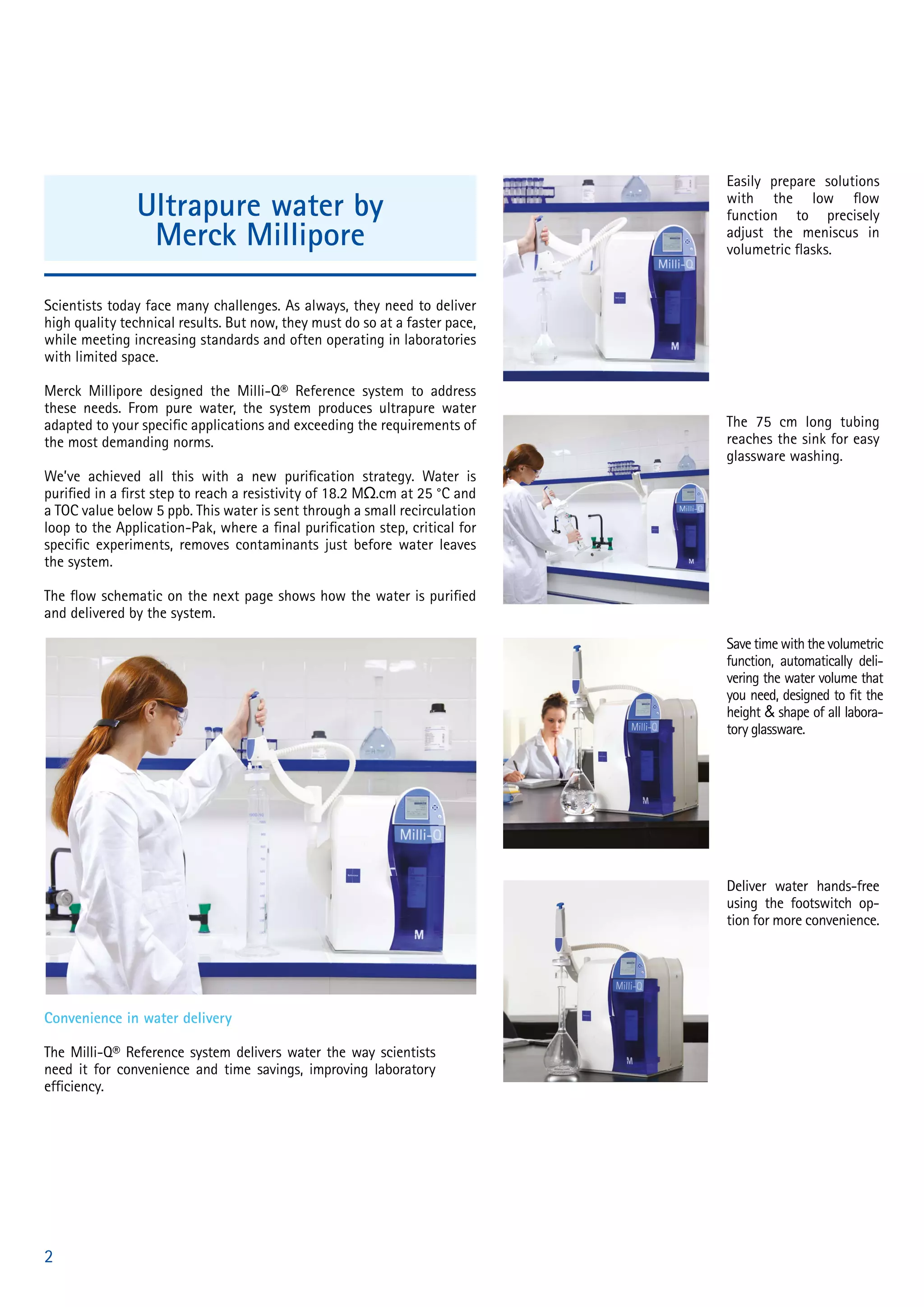 Ultrapure water by Merck Millipore

Scientists today face many challenges. As always, they need to deliver high quality technical results. But now, they must do so at a faster pace, while meeting increasing standards and often operating in laboratories with limited space.

Merck Millipore designed the Milli-Q® Reference system to address these needs. From pure water, the system produces ultrapure water adapted to your specific applications and exceeding the requirements of the most demanding norms.

We've achieved all this with a new purification strategy. Water is purified in a first step to reach a resistivity of 18.2 MΩ.cm at 25 °C and a TOC value below 5 ppb. This water is sent through a small recirculation loop to the Application-Pak, where a final purification step, critical for specific experiments, removes contaminants just before water leaves the system.

The flow schematic on the next page shows how the water is purified and delivered by the system.

Milli-Q

M

Convenience in water delivery

The Milli-Q® Reference system delivers water the way scientists need it for convenience and time savings, improving laboratory efficiency.

Milli-Q

M

Easily prepare solutions with the low flow function to precisely adjust the meniscus in volumetric flasks.

Milli-Q

M

The 75 cm long tubing reaches the sink for easy glassware washing.

Milli-Q

M

Save time with the volumetric function, automatically delivering the water volume that you need, designed to fit the height & shape of all laboratory glassware.

Milli-Q

M

Deliver water hands-free using the footswitch option for more convenience.

2