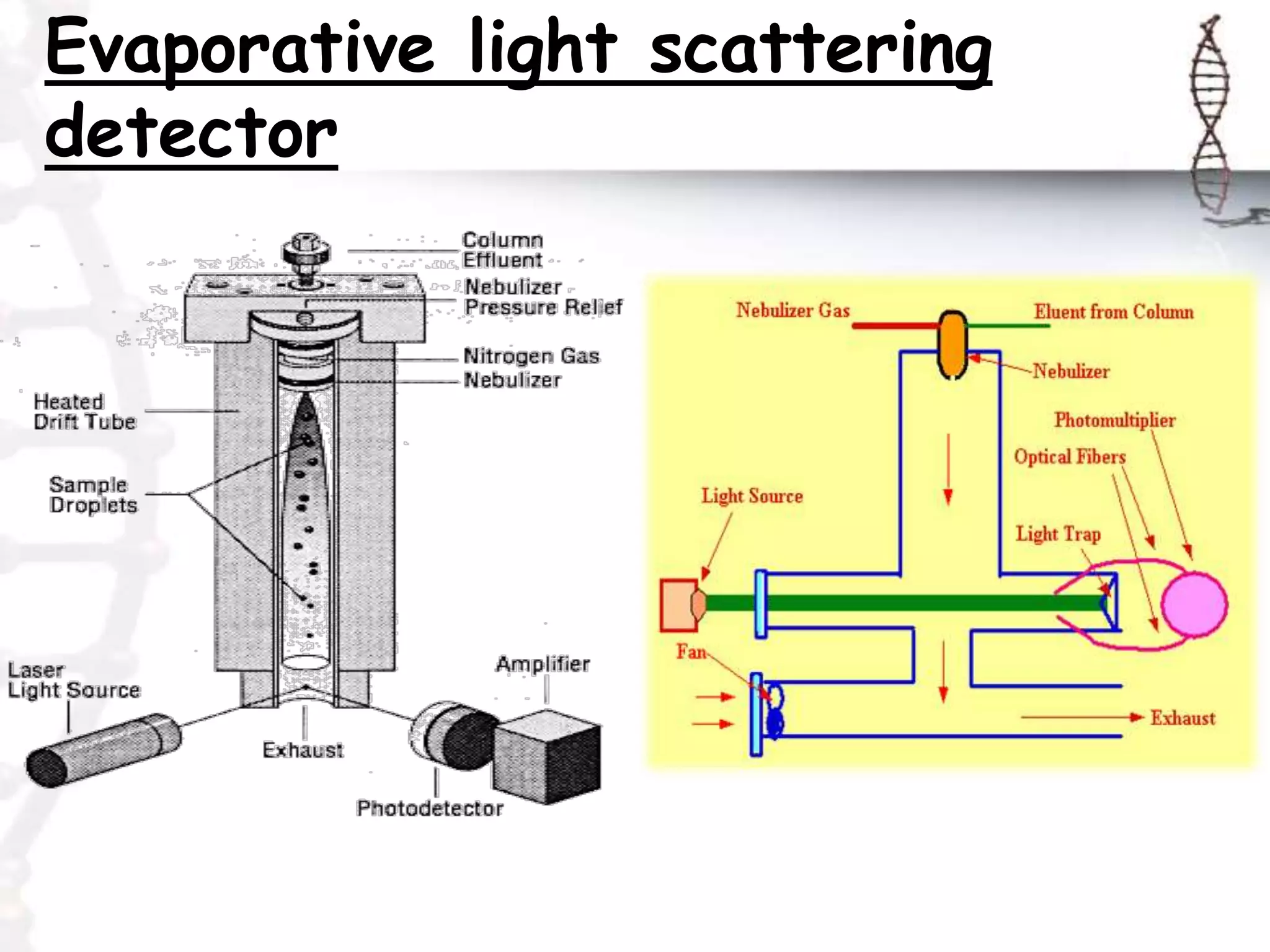 Evaporative light scattering detector

Column Effluent
Nebulizer Pressure Relief
Nitrogen Gas
Nebulizer
Heated Drift Tube
Sample Droplets
Laser Light Source
Exhaust
Amplifier
Photodetector

Nebulizer Gas
Eluent from Column
Nebulizer
Photomultiplier
Optical Fibers
Light Source
Light Trap
Fan
Exhaust