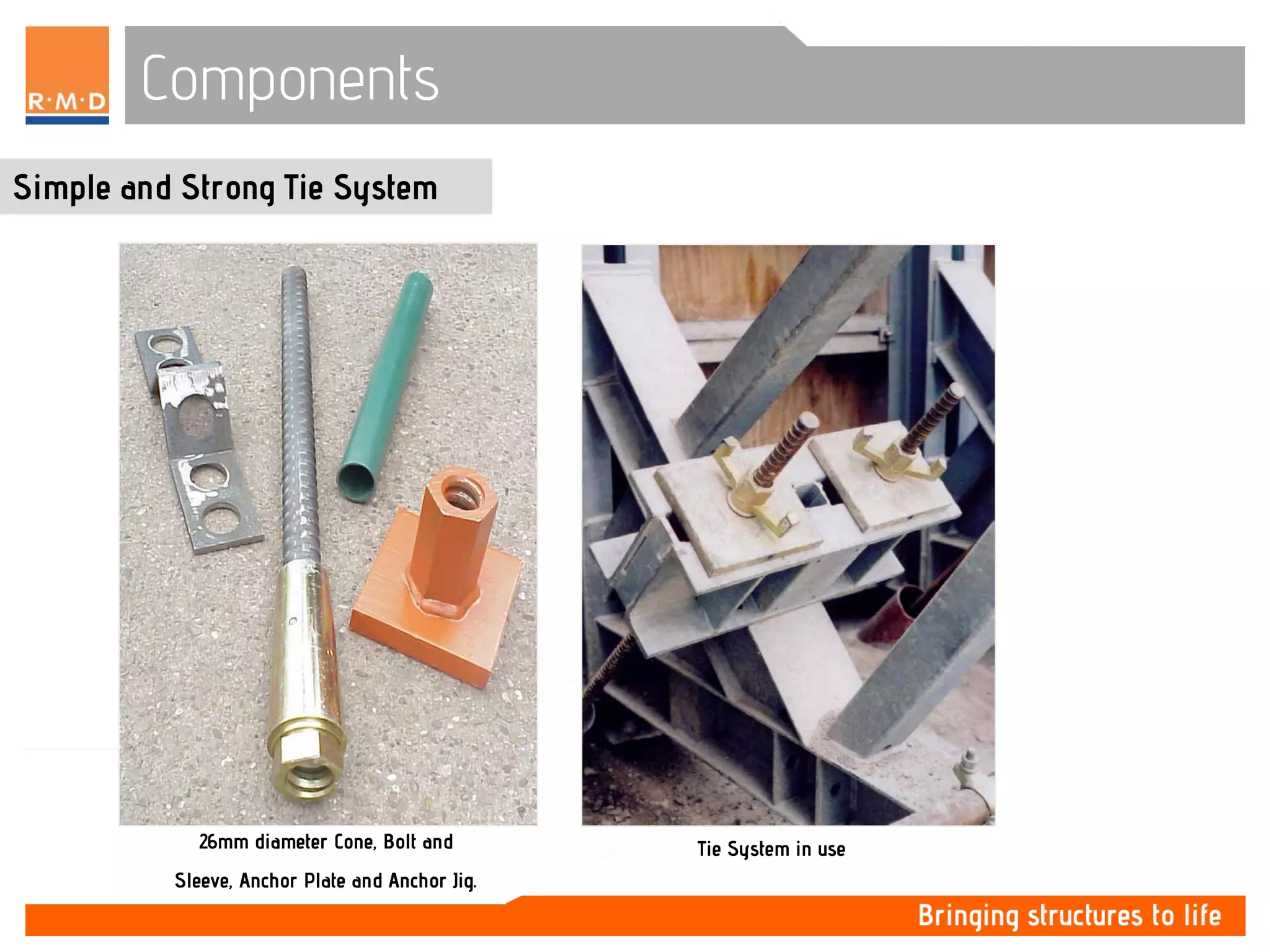 R·M·D

Components

Simple and Strong Tie System

26mm diameter Cone, Bolt and Sleeve, Anchor Plate and Anchor Jig.

Tie System in use

Bringing structures to life