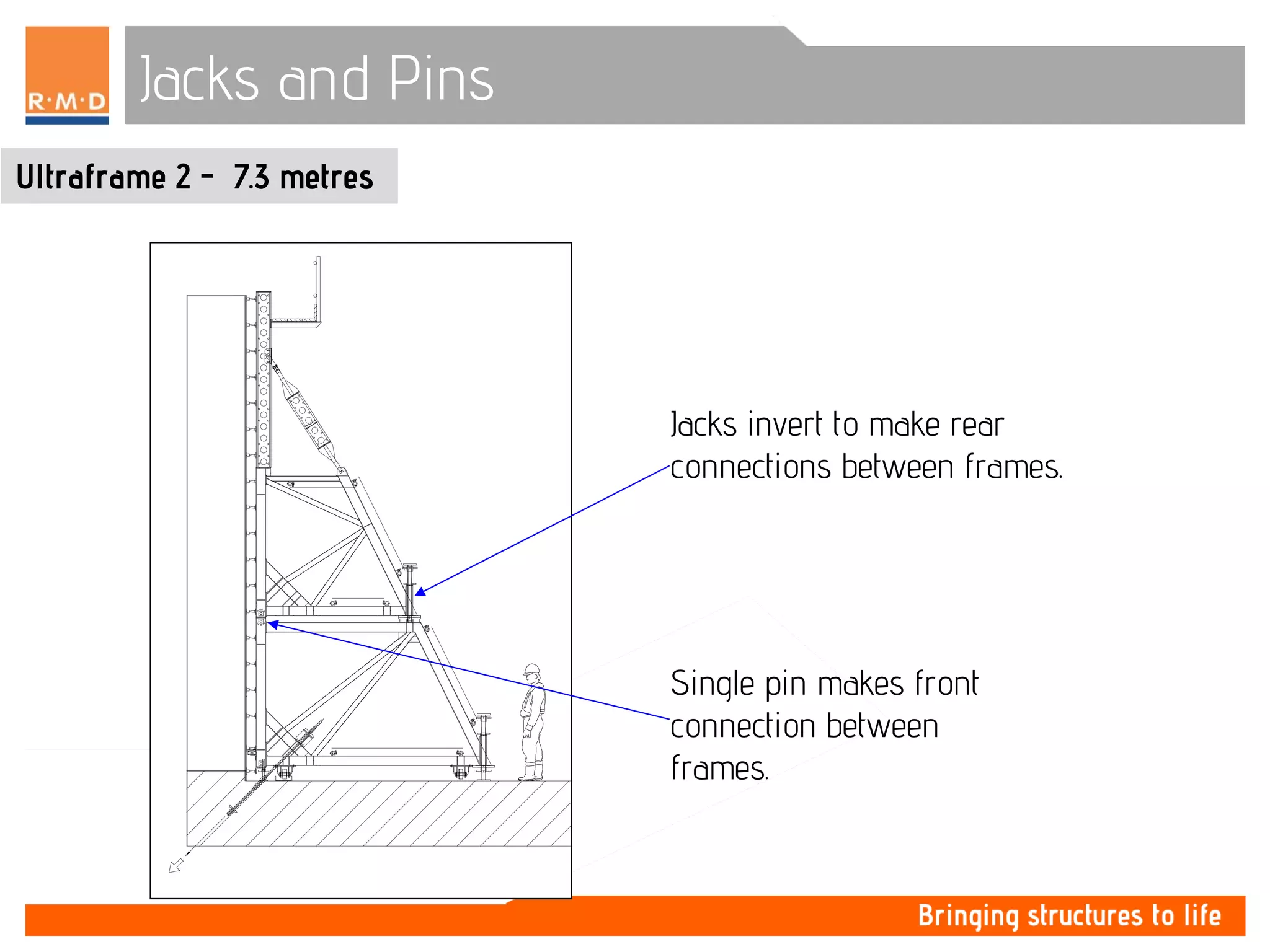 R·M·D

Jacks and Pins

Ultraframe 2 - 7.3 metres

Jacks invert to make rear connections between frames.

Single pin makes front connection between frames.

Bringing structures to life