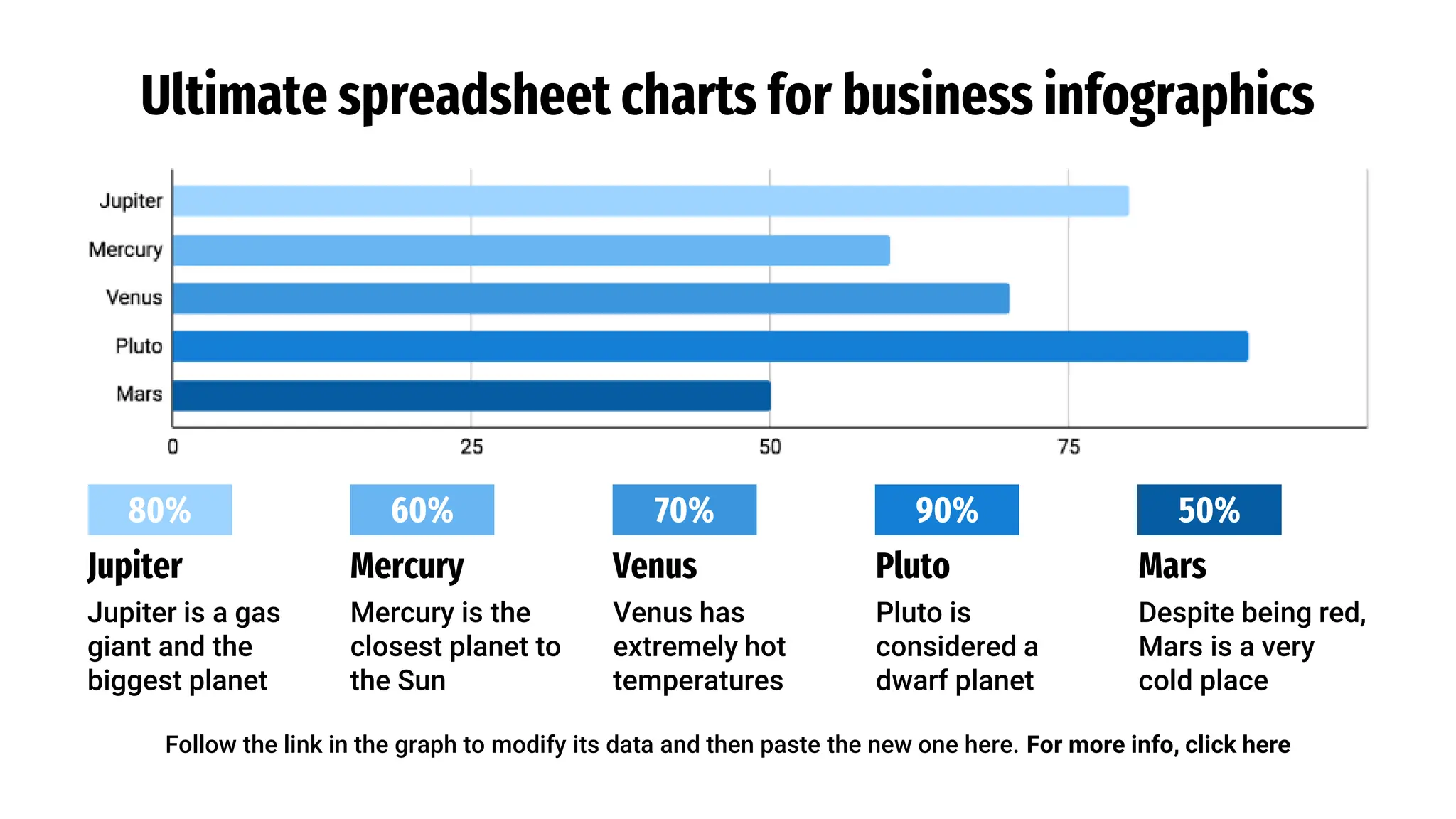 Ultimate spreadsheet charts for business infographics

Jupiter
Mercury
Venus
Pluto
Mars

0
25
50
75

80%
Jupiter
Jupiter is a gas giant and the biggest planet

60%
Mercury
Mercury is the closest planet to the Sun

70%
Venus
Venus has extremely hot temperatures

90%
Pluto
Pluto is considered a dwarf planet

50%
Mars
Despite being red, Mars is a very cold place

Follow the link in the graph to modify its data and then paste the new one here. For more info, click here