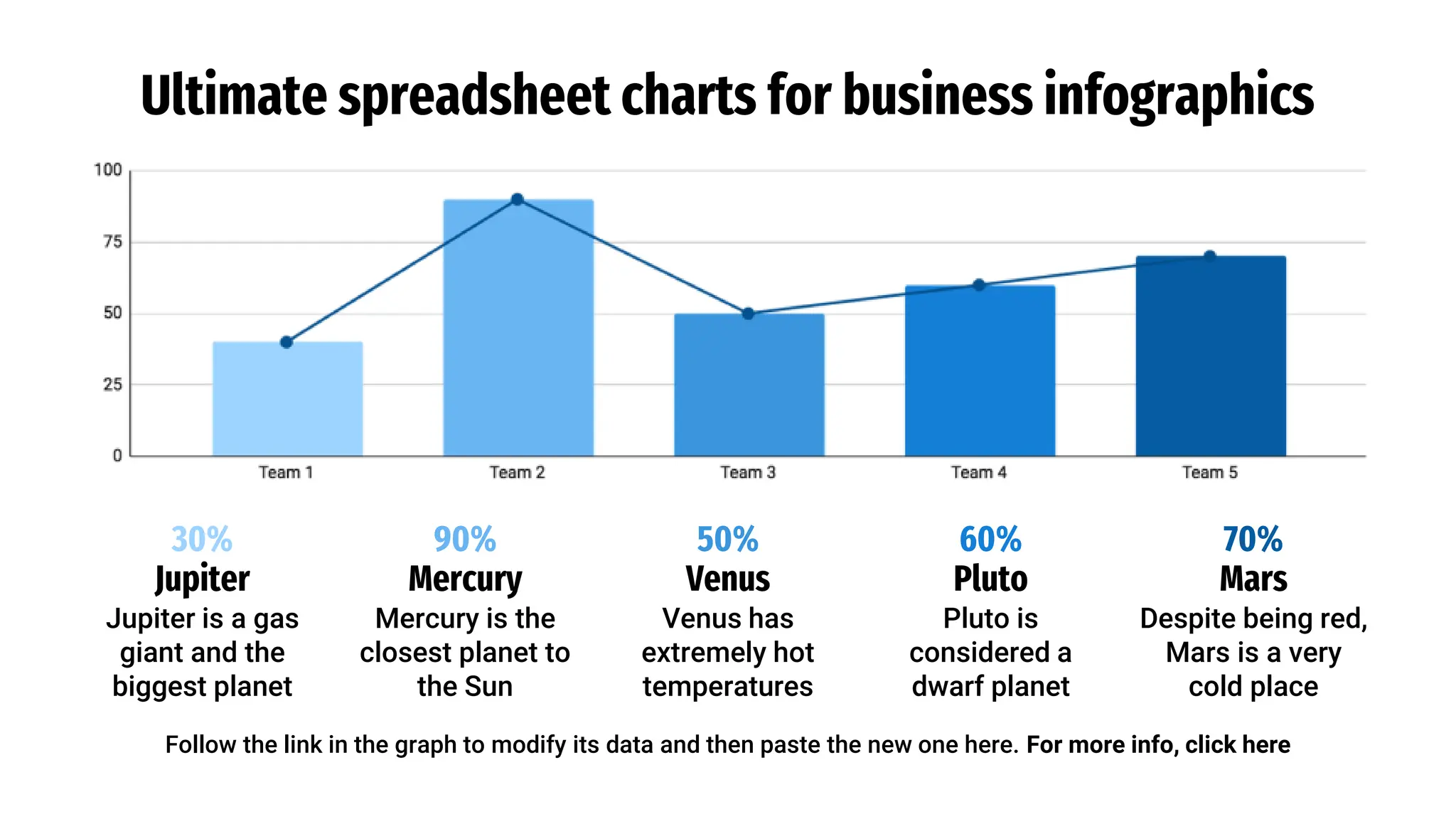 Ultimate spreadsheet charts for business infographics

100
75
50
25
0
Team 1
Team 2
Team 3
Team 4
Team 5

30%
Jupiter
Jupiter is a gas giant and the biggest planet

90%
Mercury
Mercury is the closest planet to the Sun

50%
Venus
Venus has extremely hot temperatures

60%
Pluto
Pluto is considered a dwarf planet

70%
Mars
Despite being red, Mars is a very cold place

Follow the link in the graph to modify its data and then paste the new one here. For more info, click here