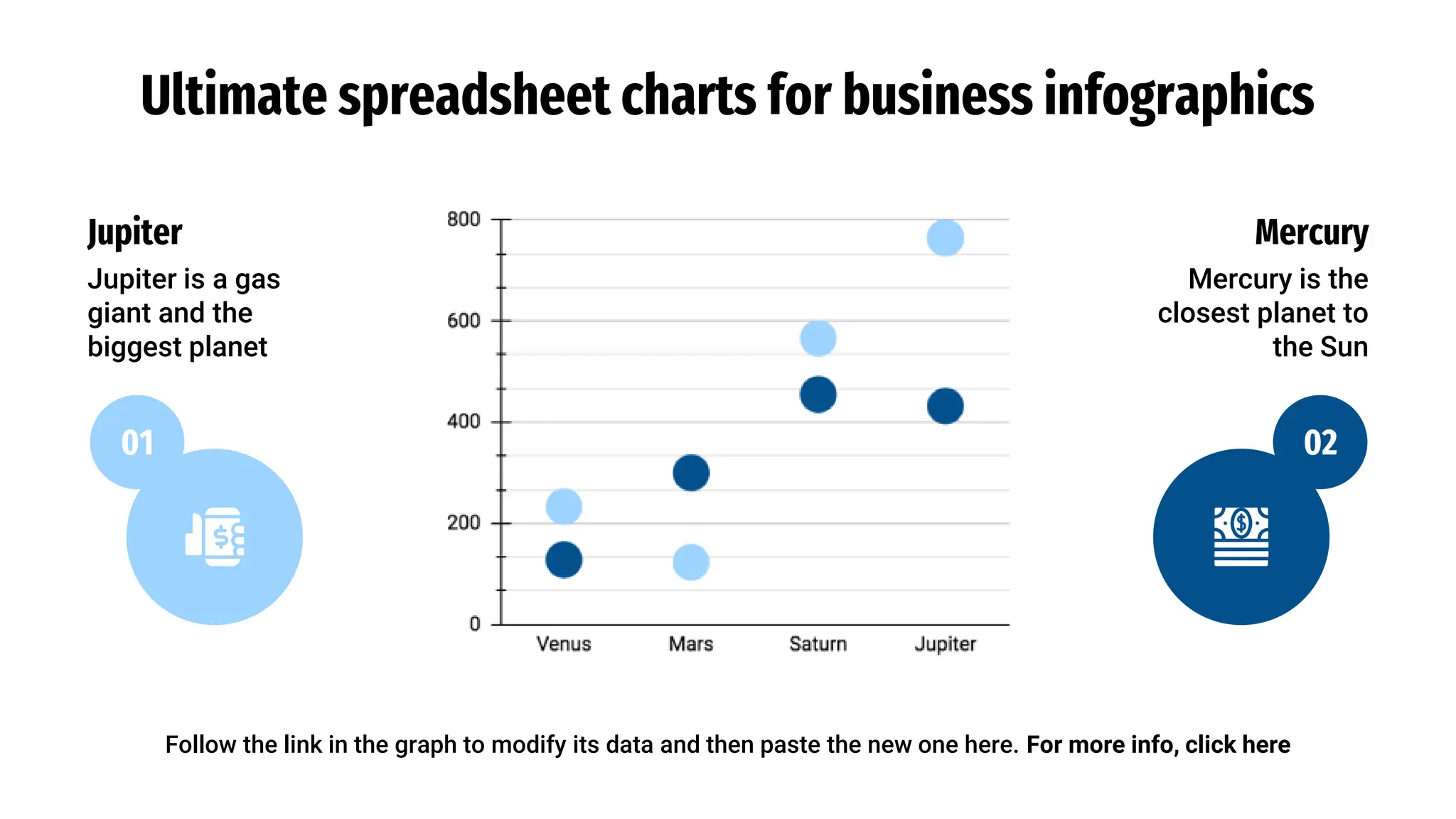 Ultimate spreadsheet charts for business infographics

Jupiter

Jupiter is a gas giant and the biggest planet

01

800
600
400
200
0

Venus Mars Saturn Jupiter

Mercury

Mercury is the closest planet to the Sun

02

Follow the link in the graph to modify its data and then paste the new one here. For more info, click here