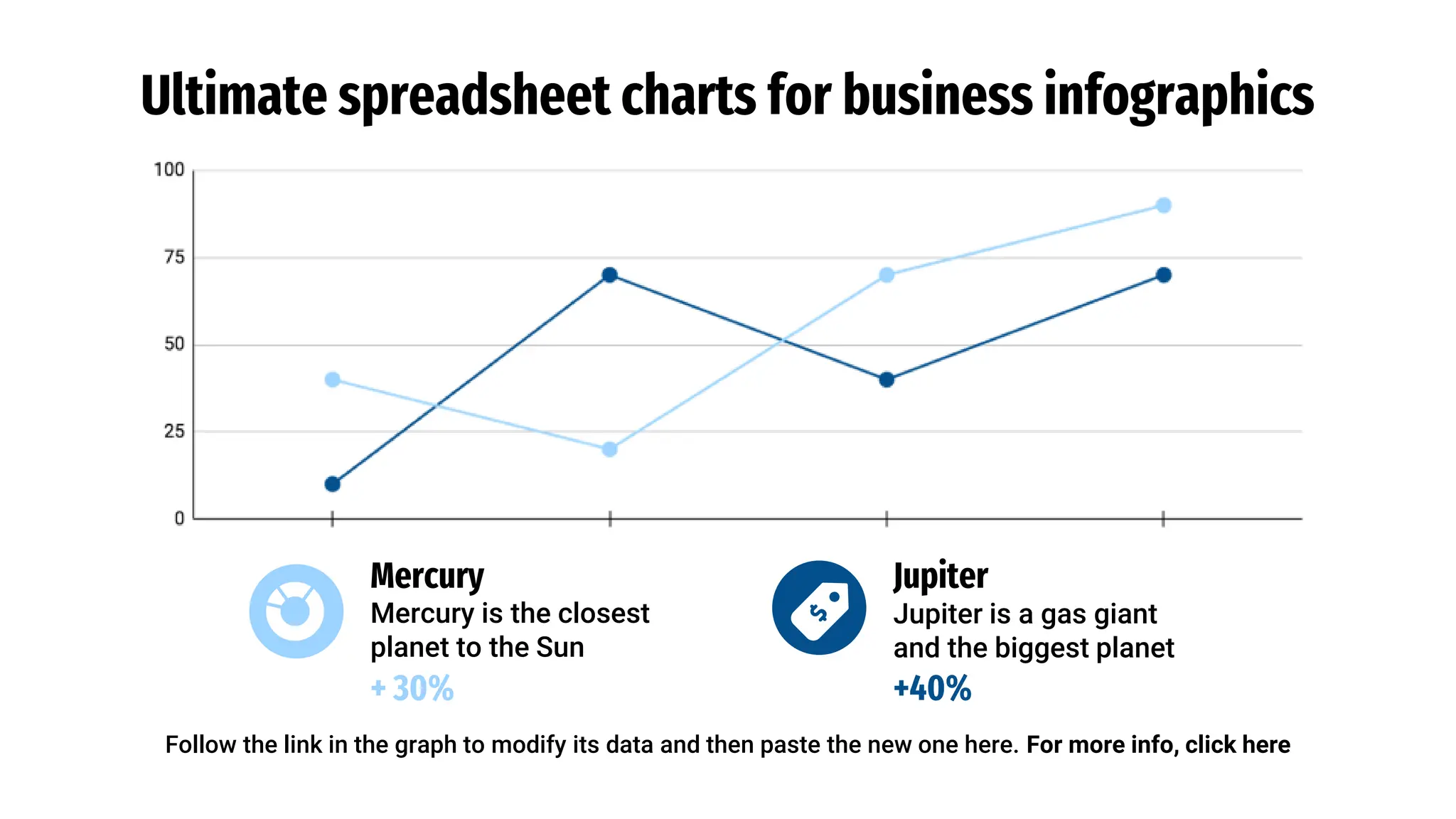 Ultimate spreadsheet charts for business infographics

100
75
50
25
0

Mercury
Mercury is the closest planet to the Sun
+ 30%

Jupiter
Jupiter is a gas giant and the biggest planet
+40%

Follow the link in the graph to modify its data and then paste the new one here. For more info, click here