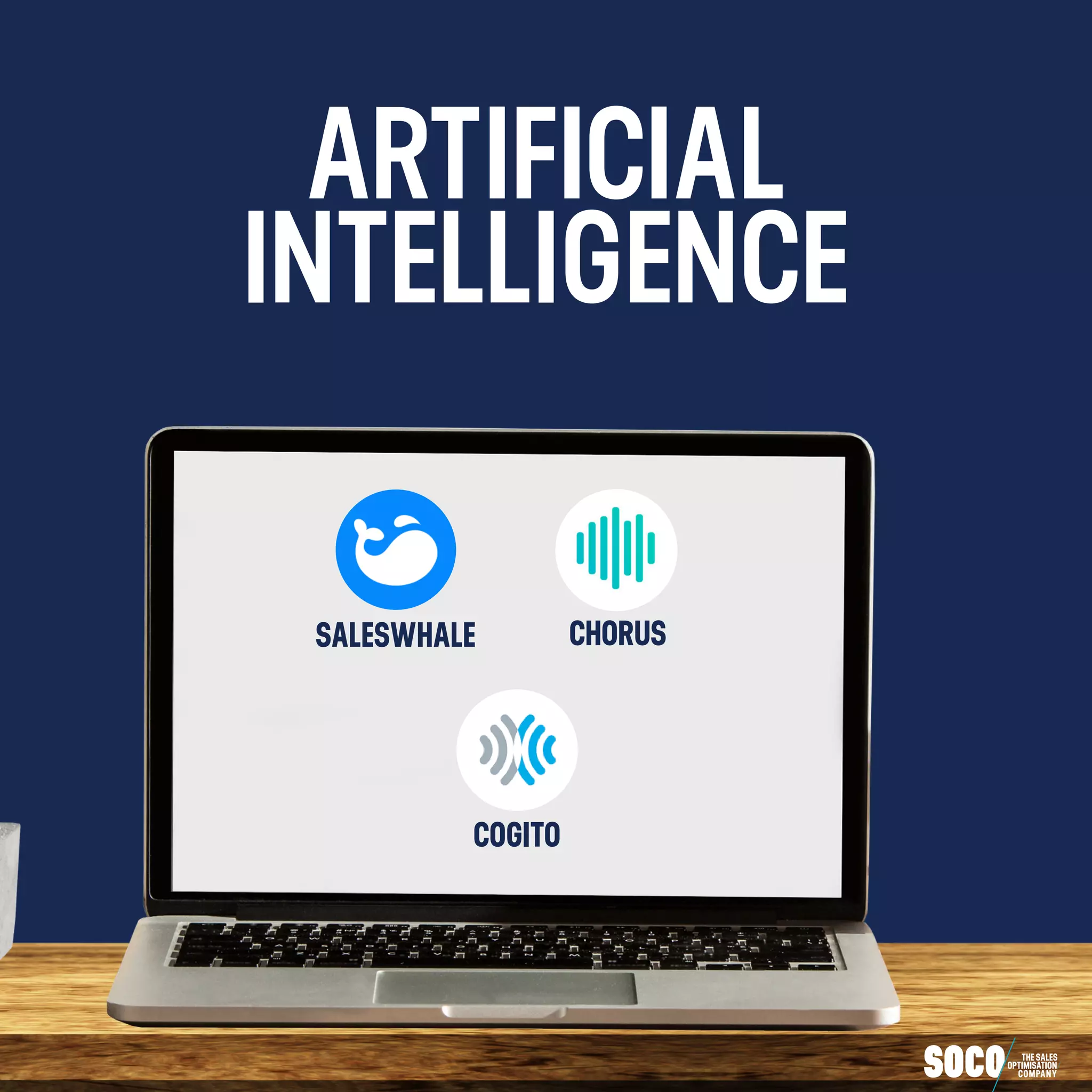 ARTIFICIAL INTELLIGENCE

SALESWHALE

CHORUS

COGITO

SOCO THE SALES OPTIMISATION COMPANY