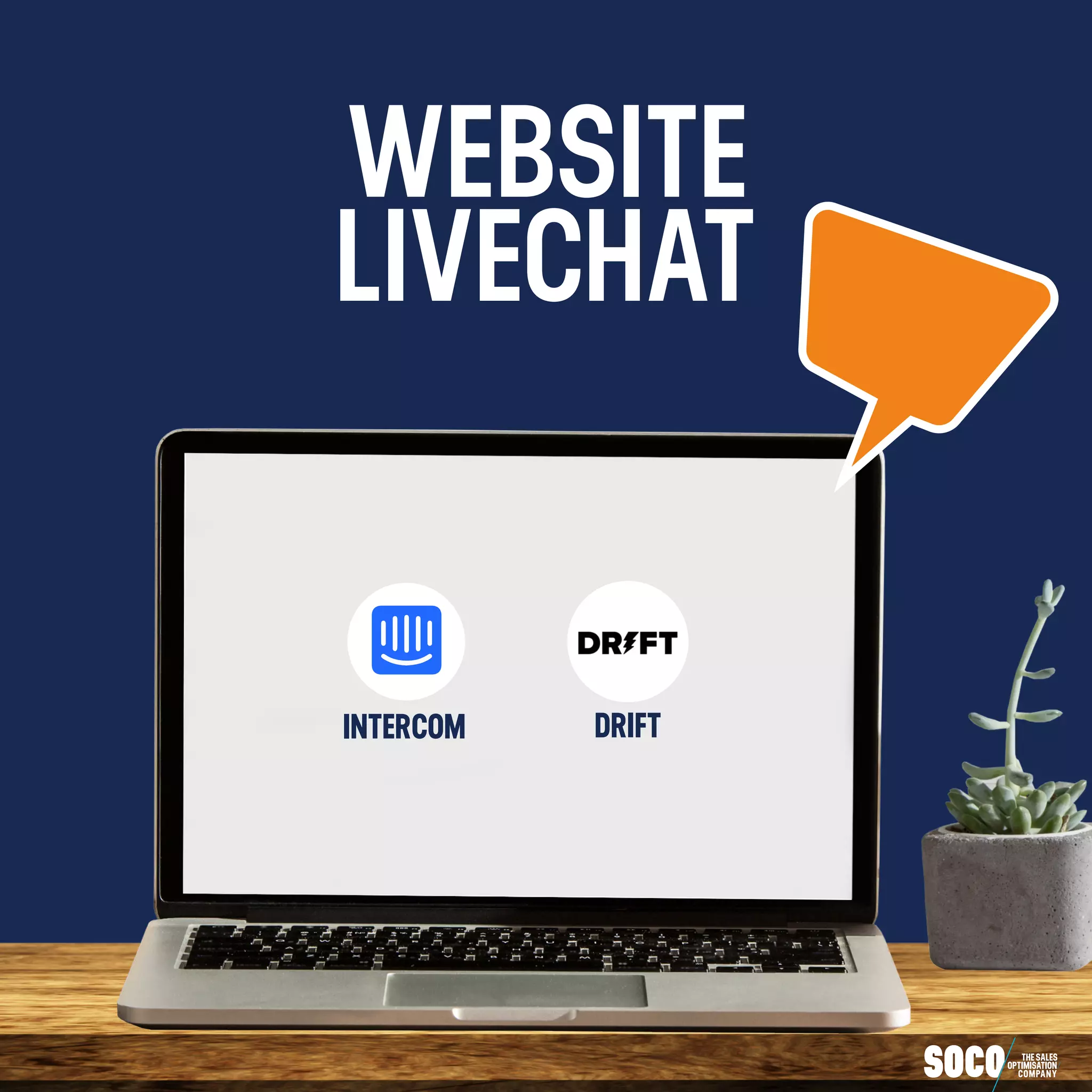 WEBSITE LIVECHAT

DRIFT

INTERCOM

DRIFT

SOCO THE SALES OPTIMISATION COMPANY