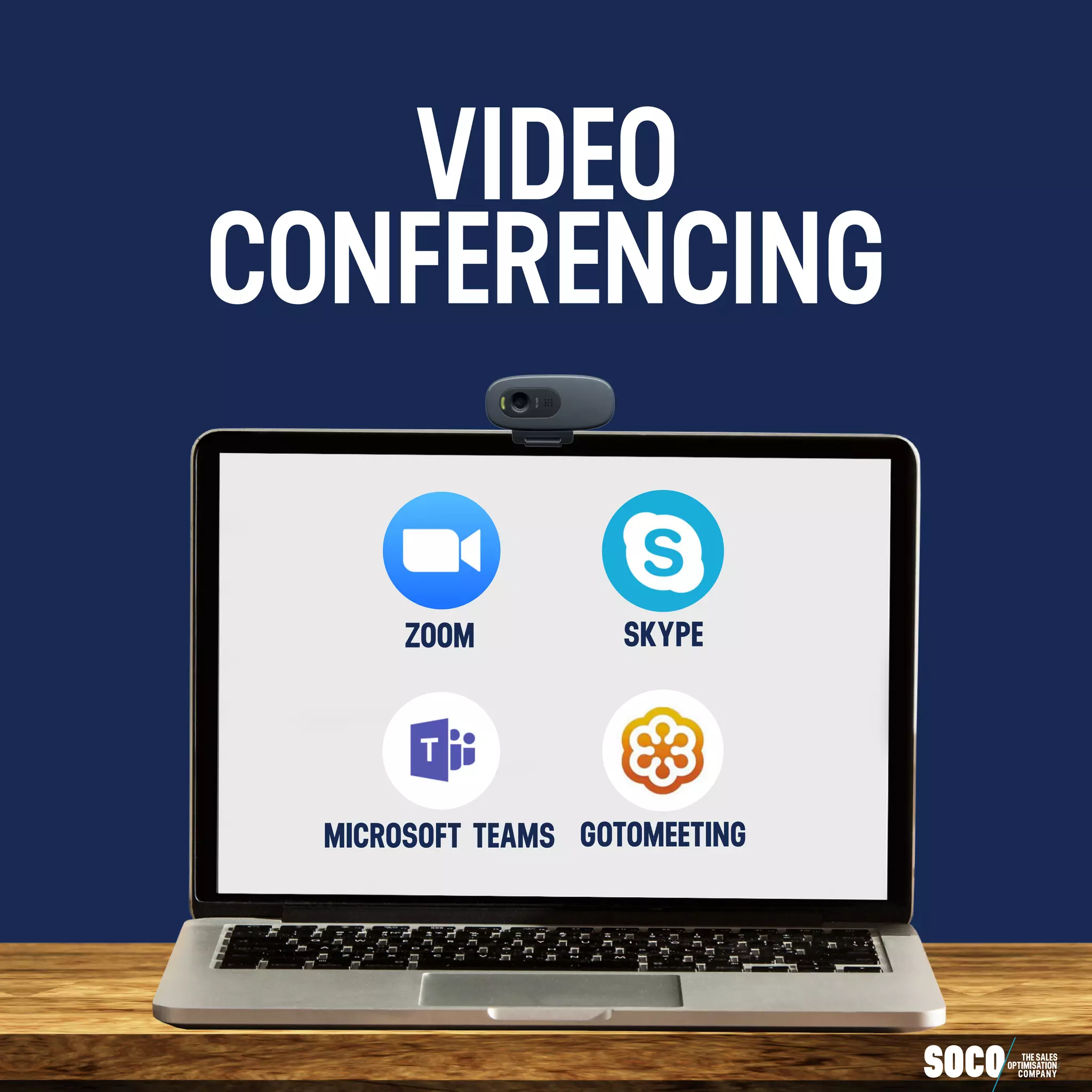 VIDEO CONFERENCING

ZOOM

SKYPE

MICROSOFT TEAMS

GOTOMEETING

SOCO THE SALES OPTIMISATION COMPANY