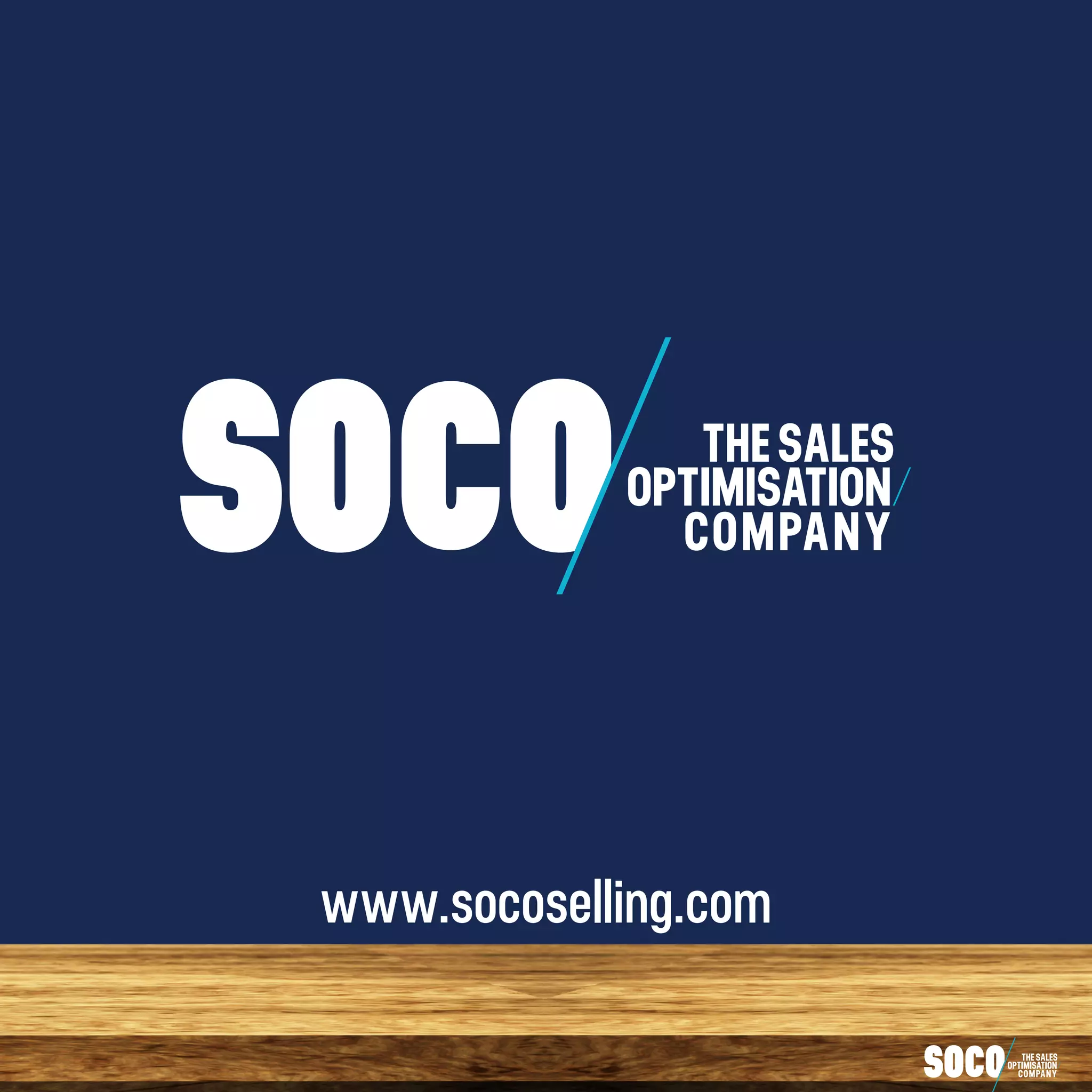 SOCO THE SALES OPTIMISATION COMPANY

www.socoselling.com

SOCO THE SALES OPTIMISATION COMPANY