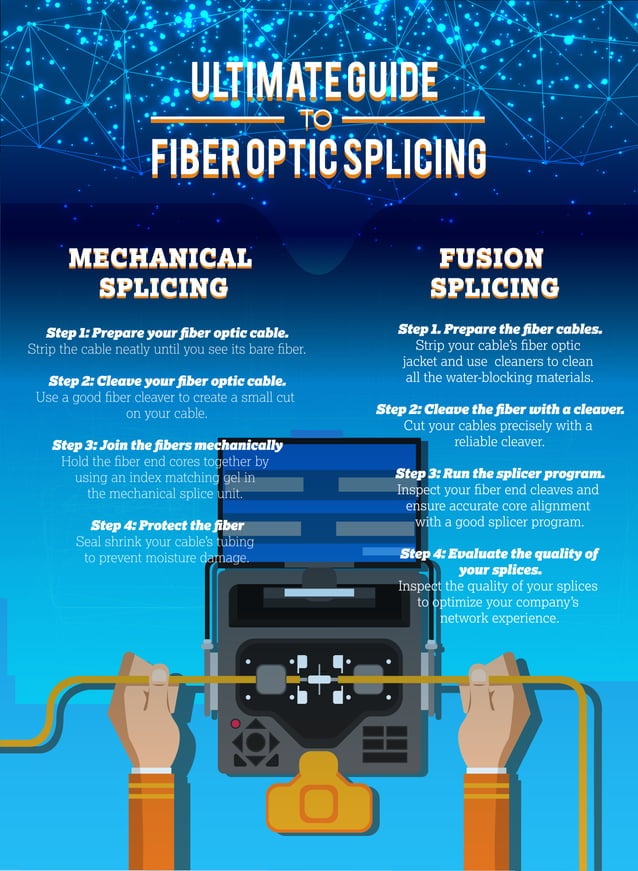 ULTIMATE GUIDE
TO
FIBER OPTIC SPLICING

MECHANICAL SPLICING

Step 1: Prepare your fiber optic cable.
Strip the cable neatly until you see its bare fiber.

Step 2: Cleave your fiber optic cable.
Use a good fiber cleaver to create a small cut on your cable.

Step 3: Join the fibers mechanically
Hold the fiber end cores together by using an index matching gel in the mechanical splice unit.

Step 4: Protect the fiber
Seal shrink your cable's tubing to prevent moisture damage.

FUSION SPLICING

Step 1. Prepare the fiber cables.
Strip your cable's fiber optic jacket and use cleaners to clean all the water-blocking materials.

Step 2: Cleave the fiber with a cleaver.
Cut your cables precisely with a reliable cleaver.

Step 3: Run the splicer program.
Inspect your fiber end cleaves and ensure accurate core alignment with a good splicer program.

Step 4: Evaluate the quality of your splices.
Inspect the quality of your splices to optimize your company's network experience.