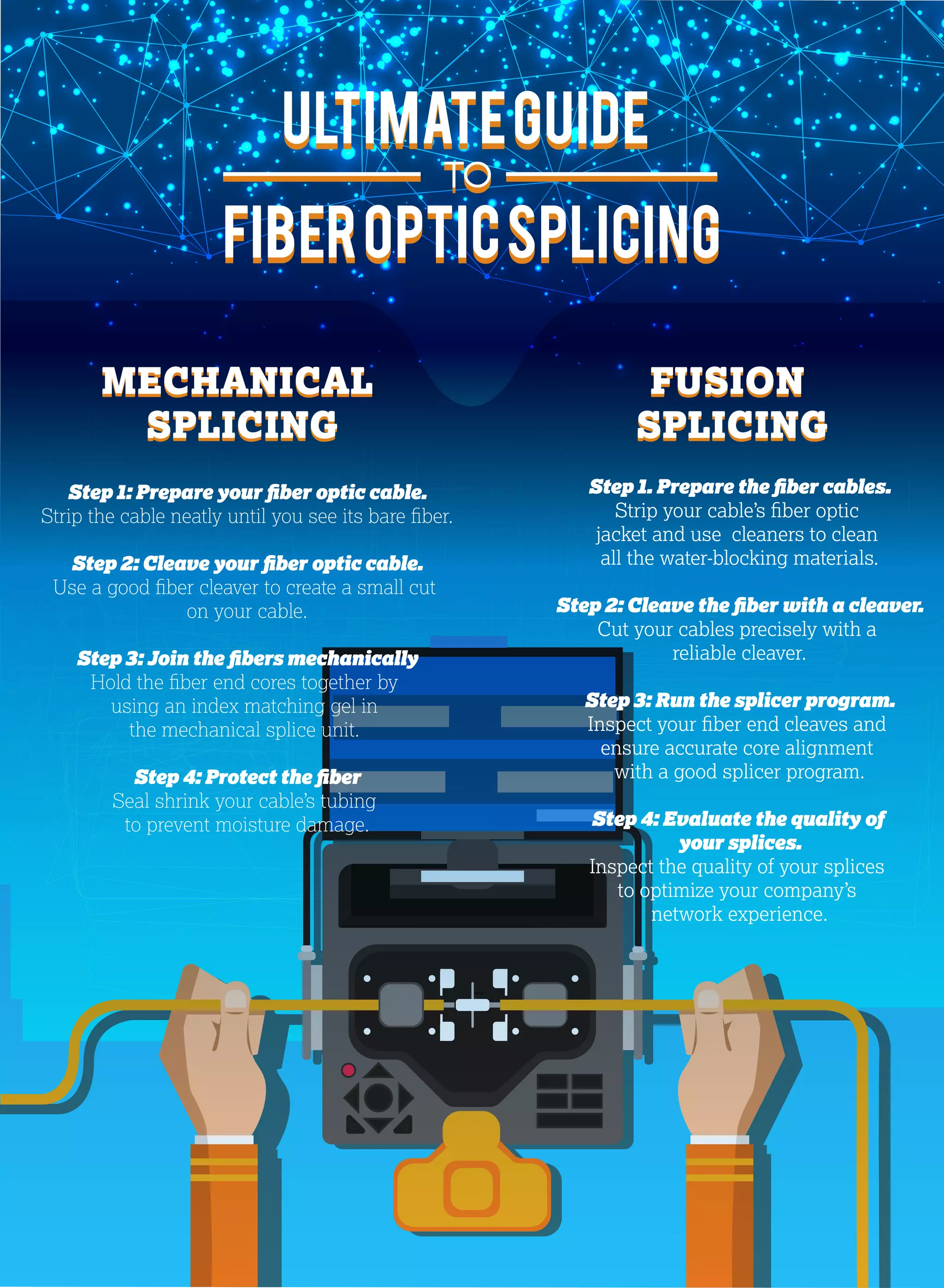 ULTIMATE GUIDE
TO
FIBER OPTIC SPLICING

MECHANICAL SPLICING

Step 1: Prepare your fiber optic cable.
Strip the cable neatly until you see its bare fiber.

Step 2: Cleave your fiber optic cable.
Use a good fiber cleaver to create a small cut on your cable.

Step 3: Join the fibers mechanically
Hold the fiber end cores together by using an index matching gel in the mechanical splice unit.

Step 4: Protect the fiber
Seal shrink your cable's tubing to prevent moisture damage.

FUSION SPLICING

Step 1. Prepare the fiber cables.
Strip your cable's fiber optic jacket and use cleaners to clean all the water-blocking materials.

Step 2: Cleave the fiber with a cleaver.
Cut your cables precisely with a reliable cleaver.

Step 3: Run the splicer program.
Inspect your fiber end cleaves and ensure accurate core alignment with a good splicer program.

Step 4: Evaluate the quality of your splices.
Inspect the quality of your splices to optimize your company's network experience.