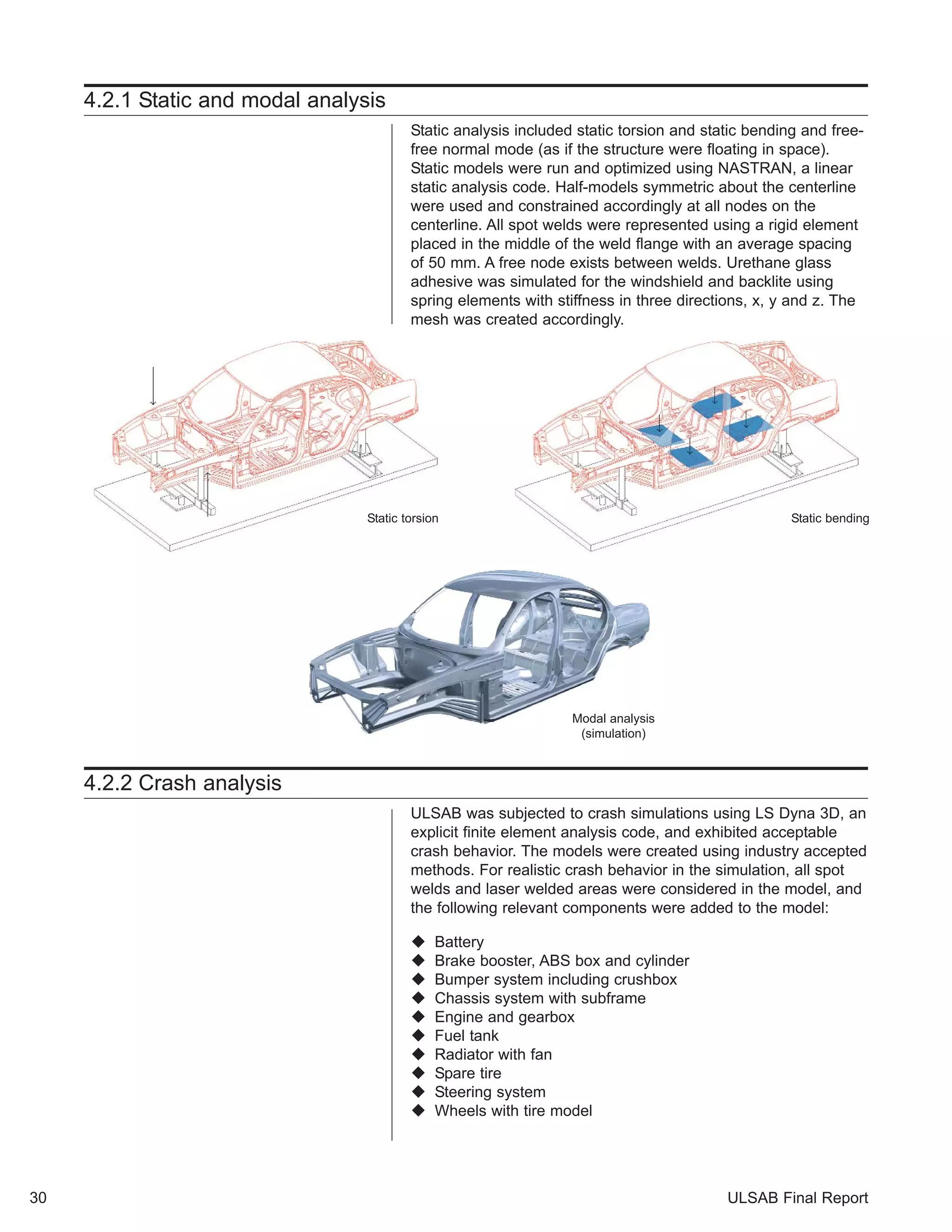 4.2.1 Static and modal analysis

Static analysis included static torsion and static bending and free-free normal mode (as if the structure were floating in space). Static models were run and optimized using NASTRAN, a linear static analysis code. Half-models symmetric about the centerline were used and constrained accordingly at all nodes on the centerline. All spot welds were represented using a rigid element placed in the middle of the weld flange with an average spacing of 50 mm. A free node exists between welds. Urethane glass adhesive was simulated for the windshield and backlite using spring elements with stiffness in three directions, x, y and z. The mesh was created accordingly.

Static torsion

Static bending

Modal analysis
(simulation)

4.2.2 Crash analysis

ULSAB was subjected to crash simulations using LS Dyna 3D, an explicit finite element analysis code, and exhibited acceptable crash behavior. The models were created using industry accepted methods. For realistic crash behavior in the simulation, all spot welds and laser welded areas were considered in the model, and the following relevant components were added to the model:

◆ Battery
◆ Brake booster, ABS box and cylinder
◆ Bumper system including crushbox
◆ Chassis system with subframe
◆ Engine and gearbox
◆ Fuel tank
◆ Radiator with fan
◆ Spare tire
◆ Steering system
◆ Wheels with tire model

30

ULSAB Final Report