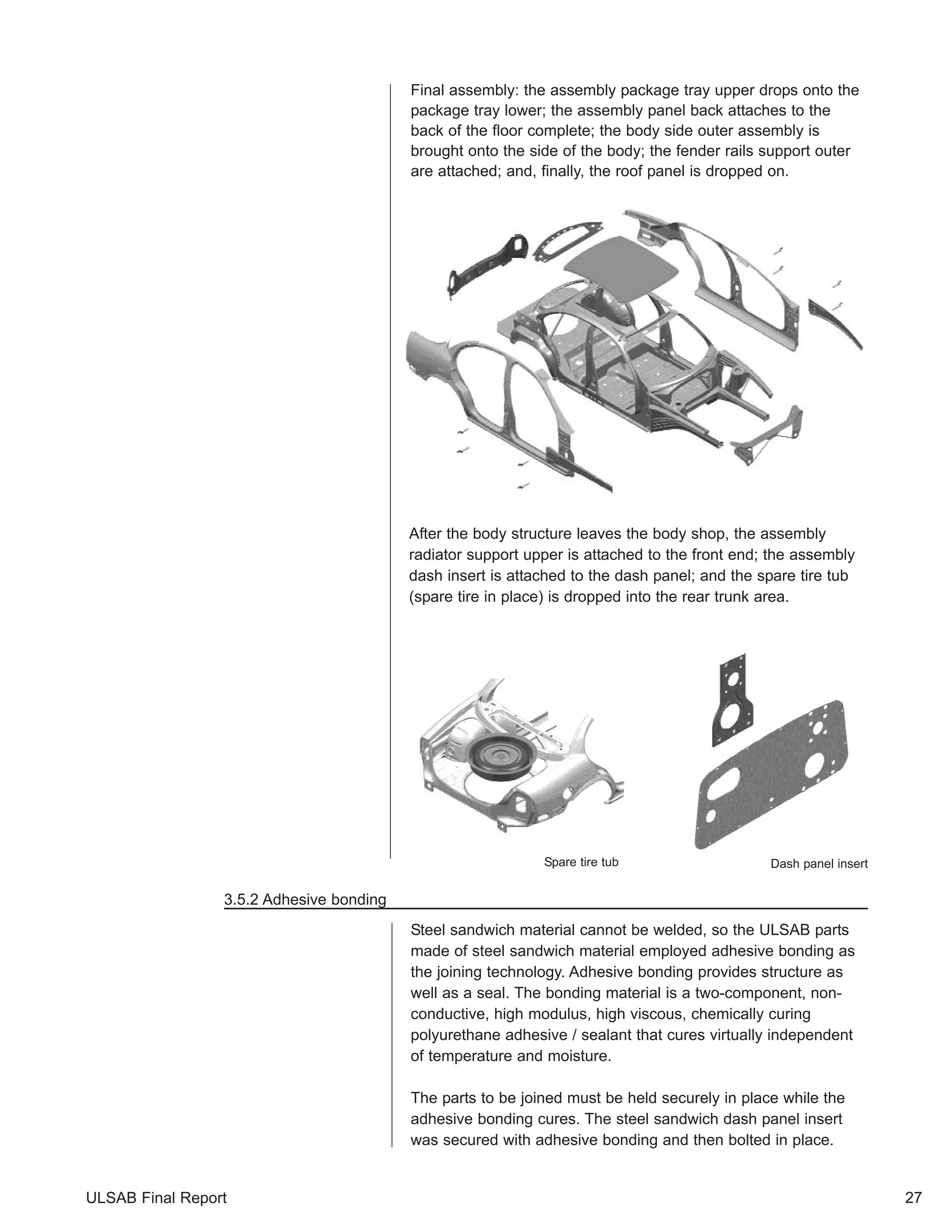 Final assembly: the assembly package tray upper drops onto the package tray lower; the assembly panel back attaches to the back of the floor complete; the body side outer assembly is brought onto the side of the body; the fender rails support outer are attached; and, finally, the roof panel is dropped on.

After the body structure leaves the body shop, the assembly radiator support upper is attached to the front end; the assembly dash insert is attached to the dash panel; and the spare tire tub (spare tire in place) is dropped into the rear trunk area.

Spare tire tub

Dash panel insert

3.5.2 Adhesive bonding

Steel sandwich material cannot be welded, so the ULSAB parts made of steel sandwich material employed adhesive bonding as the joining technology. Adhesive bonding provides structure as well as a seal. The bonding material is a two-component, non-conductive, high modulus, high viscous, chemically curing polyurethane adhesive / sealant that cures virtually independent of temperature and moisture.

The parts to be joined must be held securely in place while the adhesive bonding cures. The steel sandwich dash panel insert was secured with adhesive bonding and then bolted in place.

ULSAB Final Report

27