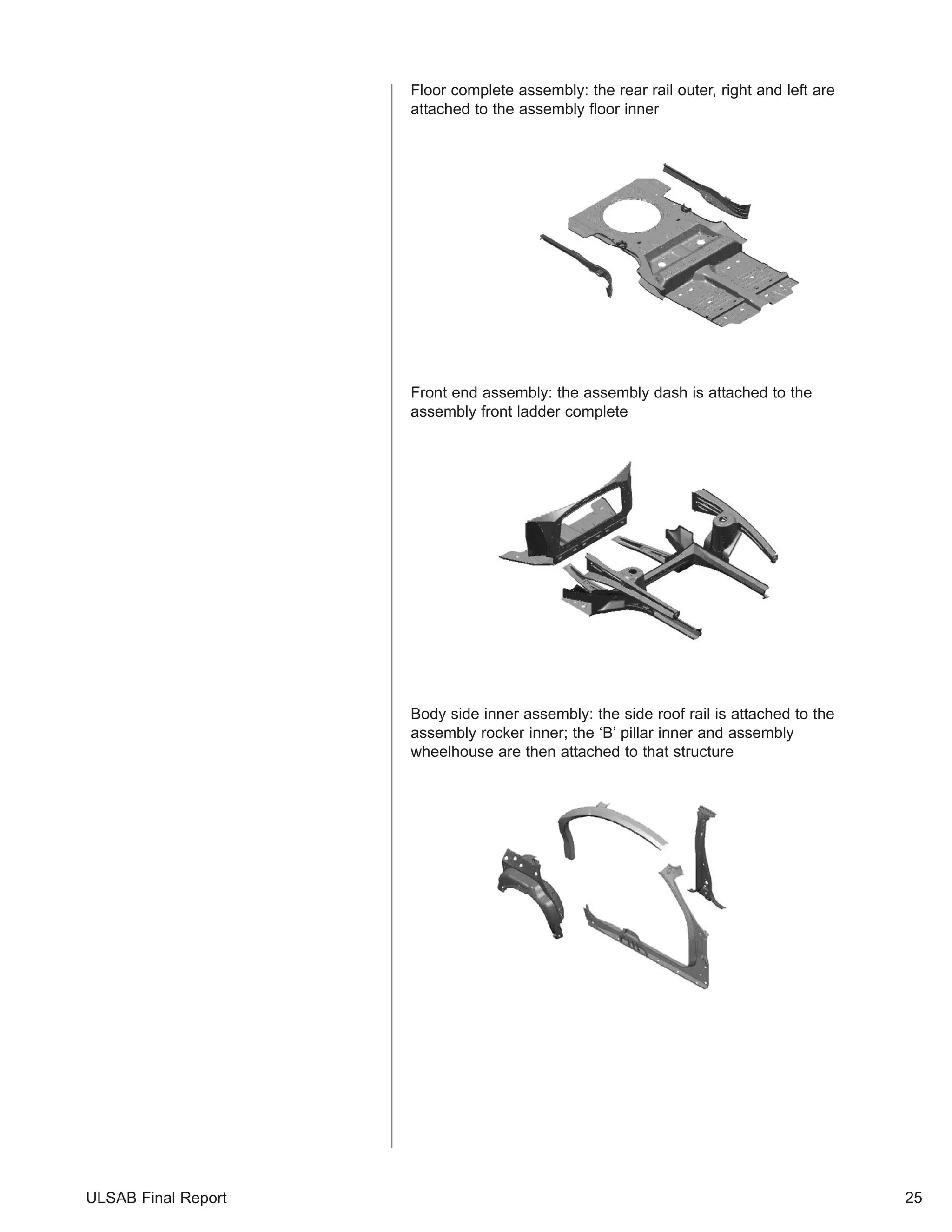 Floor complete assembly: the rear rail outer, right and left are attached to the assembly floor inner

Front end assembly: the assembly dash is attached to the assembly front ladder complete

Body side inner assembly: the side roof rail is attached to the assembly rocker inner; the ‘B’ pillar inner and assembly wheelhouse are then attached to that structure

ULSAB Final Report

25