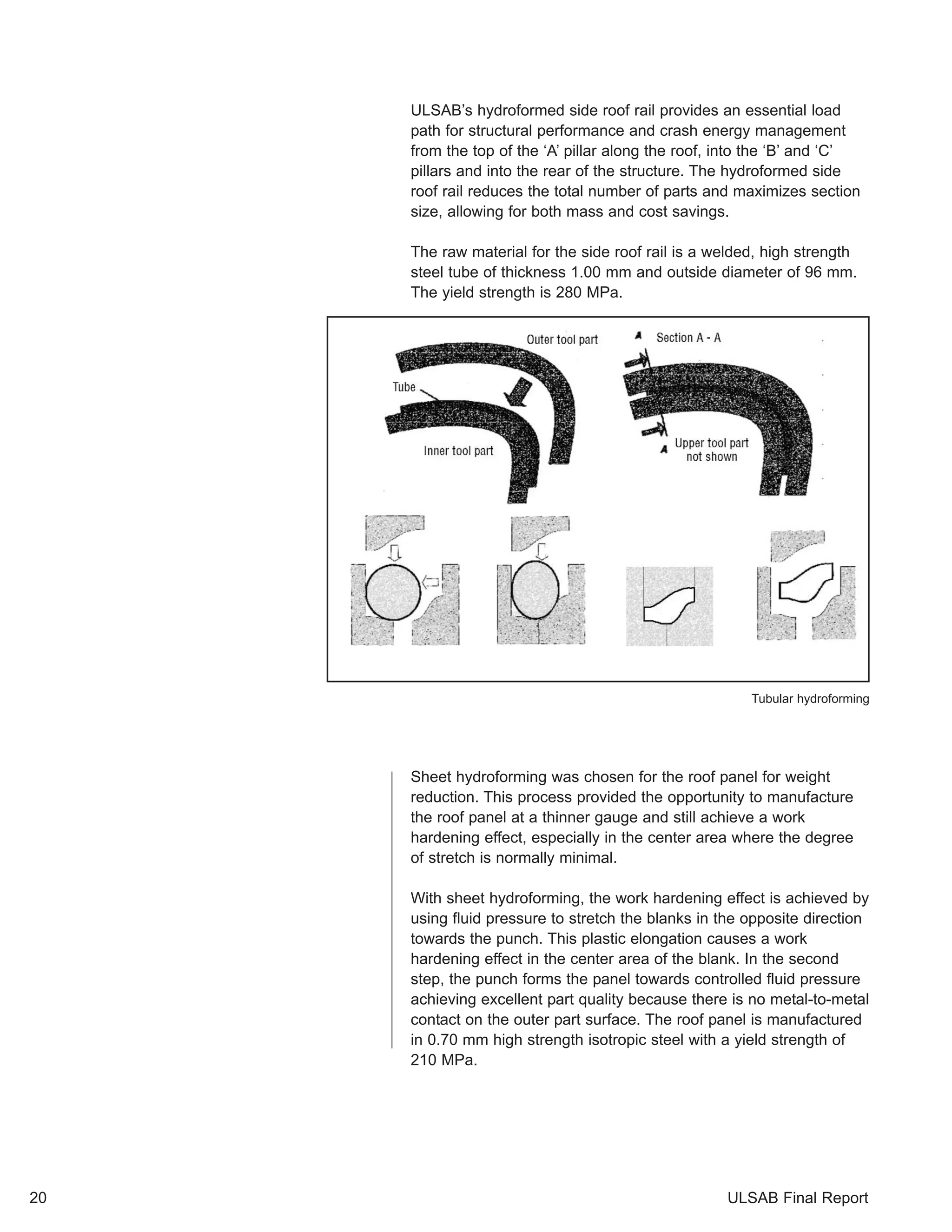 ULSAB's hydroformed side roof rail provides an essential load path for structural performance and crash energy management from the top of the 'A' pillar along the roof, into the 'B' and 'C' pillars and into the rear of the structure. The hydroformed side roof rail reduces the total number of parts and maximizes section size, allowing for both mass and cost savings.

The raw material for the side roof rail is a welded, high strength steel tube of thickness 1.00 mm and outside diameter of 96 mm. The yield strength is 280 MPa.

Outer tool part
Tube
Inner tool part
A Section A - A
A
Upper tool part not shown

Tubular hydroforming

Sheet hydroforming was chosen for the roof panel for weight reduction. This process provided the opportunity to manufacture the roof panel at a thinner gauge and still achieve a work hardening effect, especially in the center area where the degree of stretch is normally minimal.

With sheet hydroforming, the work hardening effect is achieved by using fluid pressure to stretch the blanks in the opposite direction towards the punch. This plastic elongation causes a work hardening effect in the center area of the blank. In the second step, the punch forms the panel towards controlled fluid pressure achieving excellent part quality because there is no metal-to-metal contact on the outer part surface. The roof panel is manufactured in 0.70 mm high strength isotropic steel with a yield strength of 210 MPa.

20

ULSAB Final Report