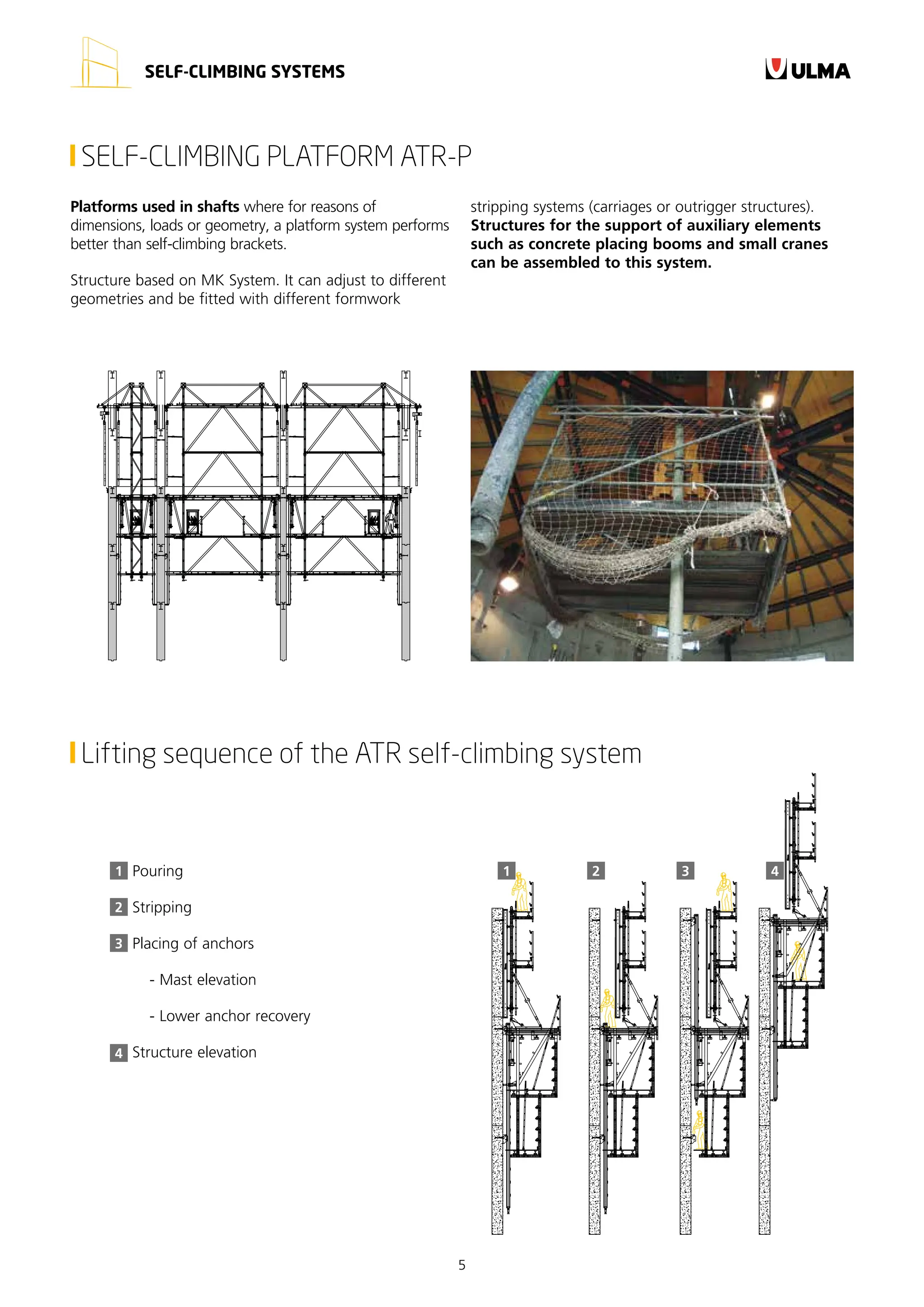 SELF-CLIMBING SYSTEMS

ULMA

SELF-CLIMBING PLATFORM ATR-P

Platforms used in shafts where for reasons of dimensions, loads or geometry, a platform system performs better than self-climbing brackets.

Structure based on MK System. It can adjust to different geometries and be fitted with different formwork stripping systems (carriages or outrigger structures). Structures for the support of auxiliary elements such as concrete placing booms and small cranes can be assembled to this system.

Lifting sequence of the ATR self-climbing system

1 Pouring

2 Stripping

3 Placing of anchors

- Mast elevation

- Lower anchor recovery

4 Structure elevation

1

2

3

4

5