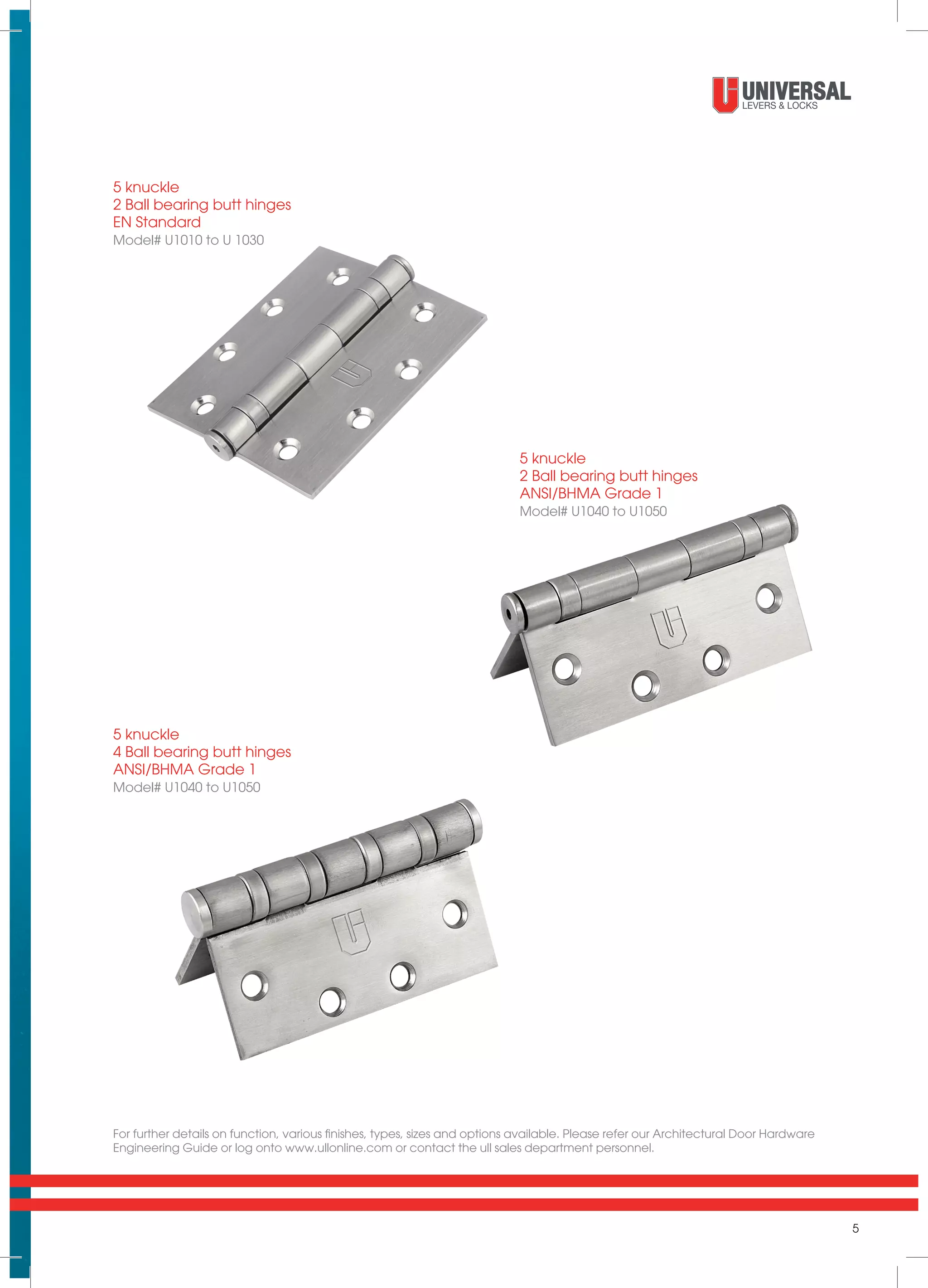 UNIVERSAL
LEVERS & LOCKS

5 knuckle
2 Ball bearing butt hinges
EN Standard
Model# U1010 to U 1030

5 knuckle
2 Ball bearing butt hinges
ANSI/BHMA Grade 1
Model# U1040 to U1050

5 knuckle
4 Ball bearing butt hinges
ANSI/BHMA Grade 1
Model# U1040 to U1050

For further details on function, various finishes, types, sizes and options available. Please refer our Architectural Door Hardware Engineering Guide or log onto www.ullonline.com or contact the ull sales department personnel.

5