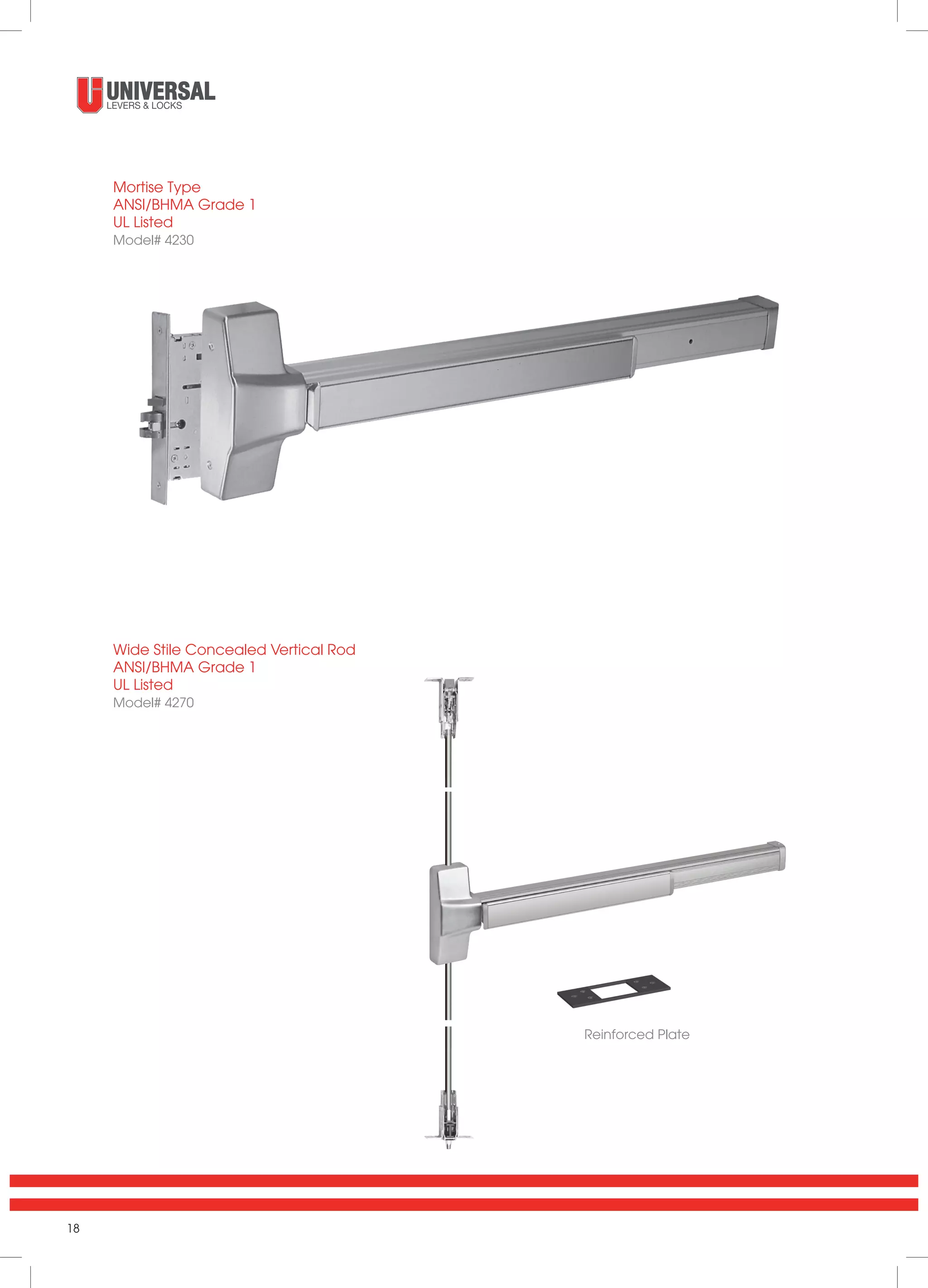 UNIVERSAL
LEVERS & LOCKS

Mortise Type
ANSI/BHMA Grade 1
UL Listed
Model# 4230

Wide Stile Concealed Vertical Rod
ANSI/BHMA Grade 1
UL Listed
Model# 4270

Reinforced Plate

18