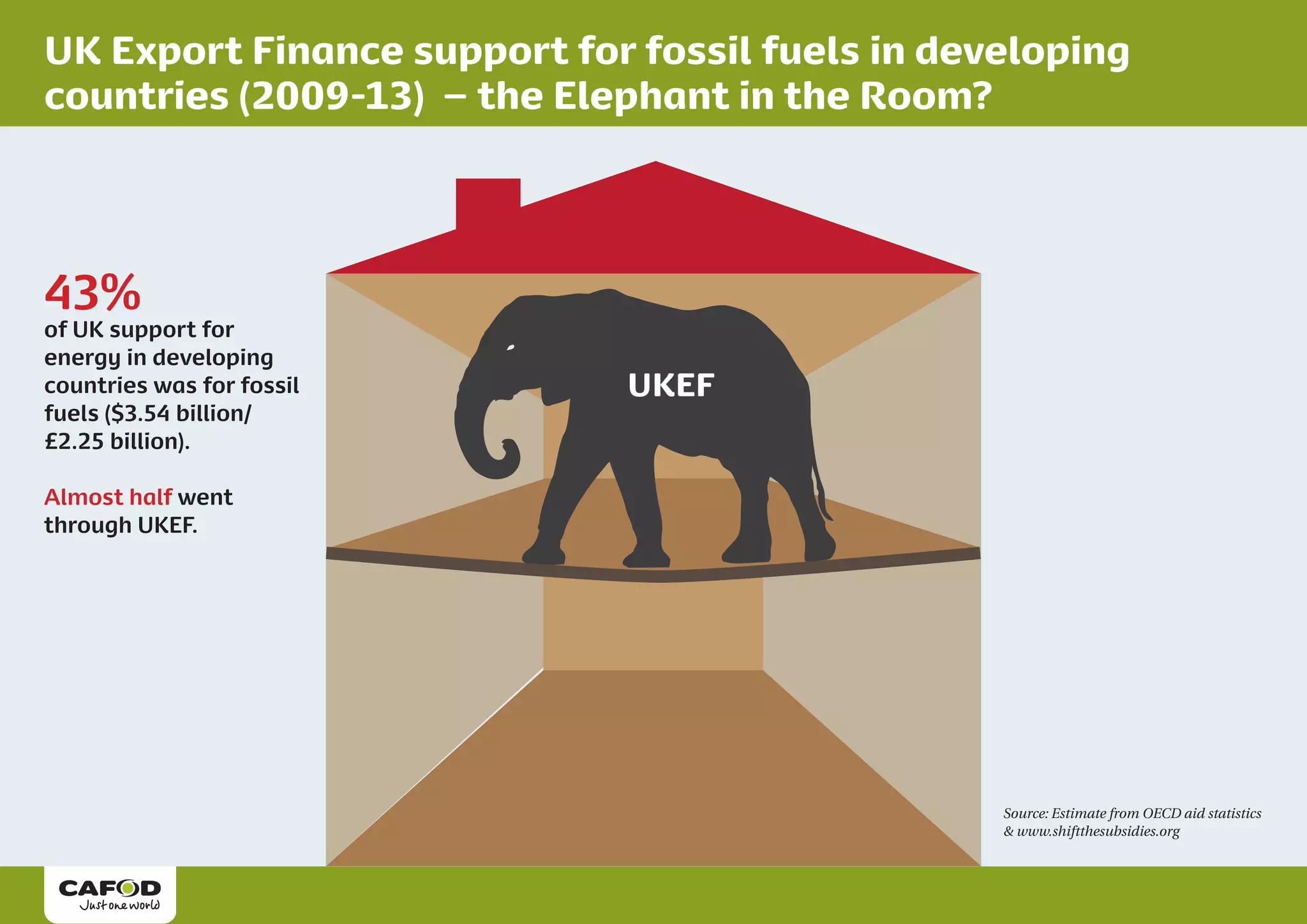 UK Export Finance support for fossil fuels in developing countries (2009-13) – the Elephant in the Room?

43%
of UK support for energy in developing countries was for fossil fuels (\$3.54 billion/ £2.25 billion).

Almost half went through UKEF.

UKEF

Source: Estimate from OECD aid statistics & www.shiftthesubsidies.org

CAFOD
Just one world