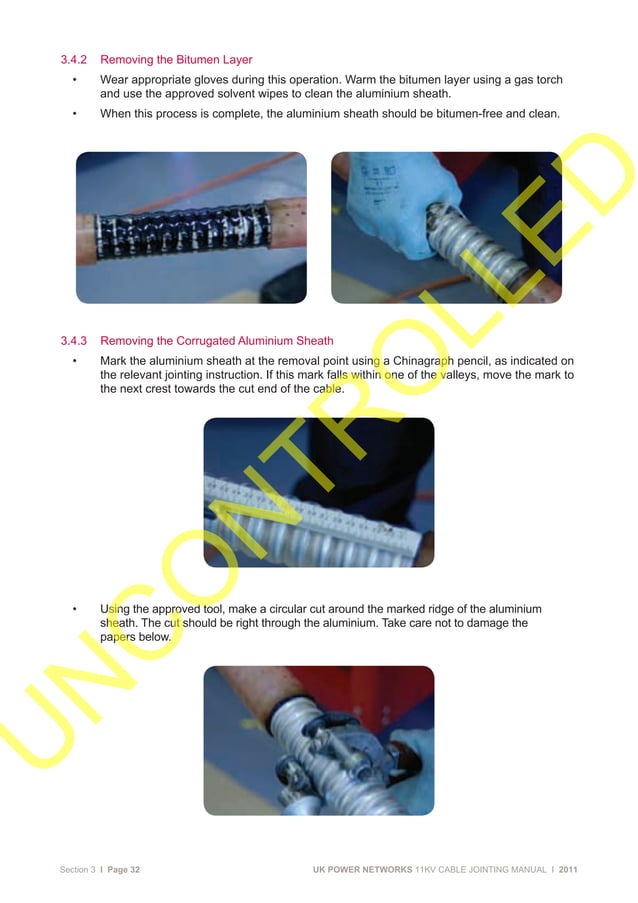 3.4.2 Removing the Bitumen Layer

• Wear appropriate gloves during this operation. Warm the bitumen layer using a gas torch and use the approved solvent wipes to clean the aluminium sheath.

• When this process is complete, the aluminium sheath should be bitumen-free and clean.

3.4.3 Removing the Corrugated Aluminium Sheath

• Mark the aluminium sheath at the removal point using a Chinagraph pencil, as indicated on the relevant jointing instruction. If this mark falls within one of the valleys, move the mark to the next crest towards the cut end of the cable.

• Using the approved tool, make a circular cut around the marked ridge of the aluminium sheath. The cut should be right through the aluminium. Take care not to damage the papers below.

UNCONTROLLED

Section 3 I Page 32

UK POWER NETWORKS 11KV CABLE JOINTING MANUAL I 2011