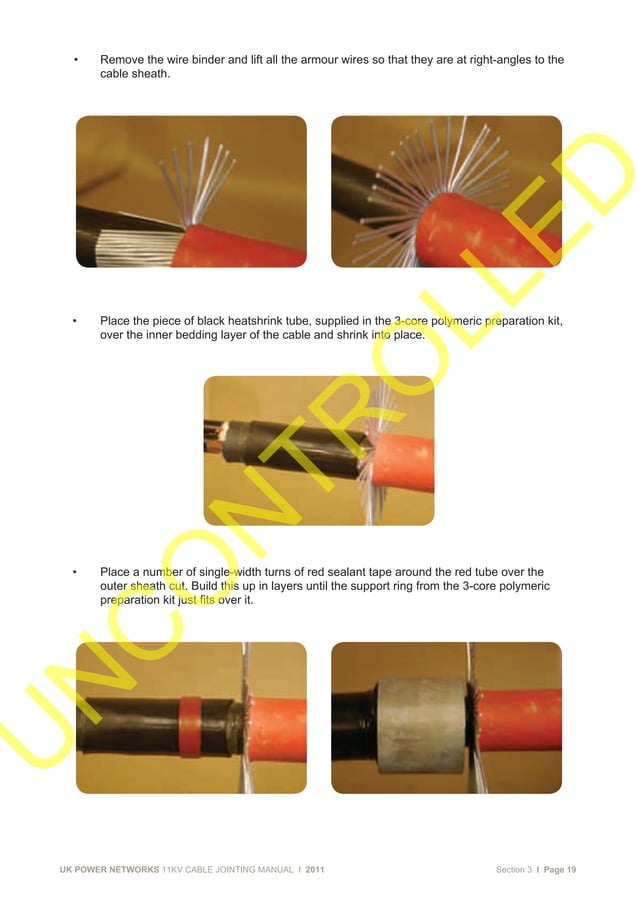 • Remove the wire binder and lift all the armour wires so that they are at right-angles to the cable sheath.

• Place the piece of black heatshrink tube, supplied in the 3-core polymeric preparation kit, over the inner bedding layer of the cable and shrink into place.

• Place a number of single-width turns of red sealant tape around the red tube over the outer sheath cut. Build this up in layers until the support ring from the 3-core polymeric preparation kit just fits over it.

UNCONTROLLED

UK POWER NETWORKS 11KV CABLE JOINTING MANUAL I 2011 Section 3 I Page 19