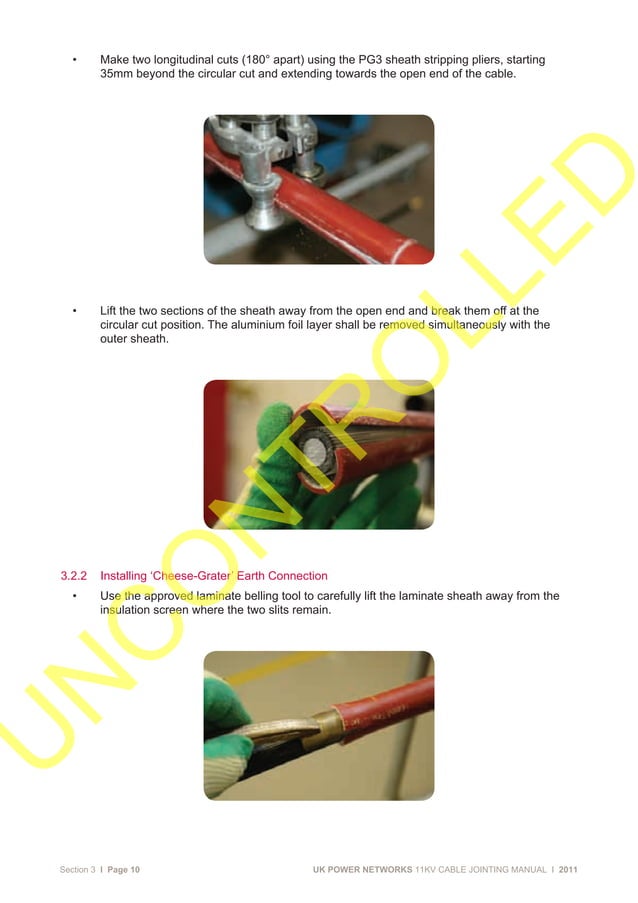 • Make two longitudinal cuts (180° apart) using the PG3 sheath stripping pliers, starting 35mm beyond the circular cut and extending towards the open end of the cable.

• Lift the two sections of the sheath away from the open end and break them off at the circular cut position. The aluminium foil layer shall be removed simultaneously with the outer sheath.

3.2.2 Installing 'Cheese-Grater' Earth Connection

• Use the approved laminate belling tool to carefully lift the laminate sheath away from the insulation screen where the two slits remain.

UNCONTROLLED

Section 3 I Page 10

UK POWER NETWORKS 11KV CABLE JOINTING MANUAL I 2011