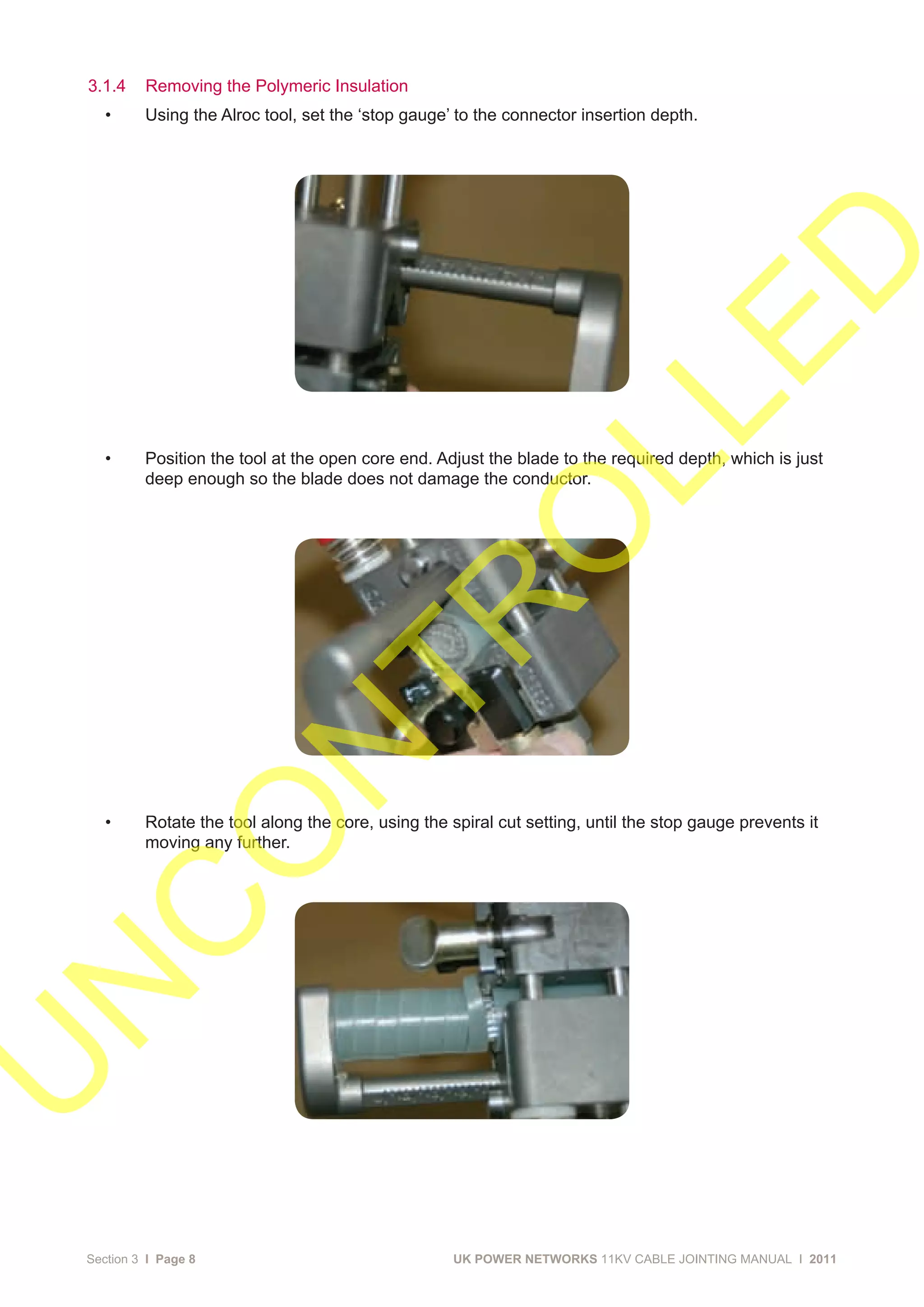 3.1.4 Removing the Polymeric Insulation

• Using the Alroc tool, set the ‘stop gauge’ to the connector insertion depth.

• Position the tool at the open core end. Adjust the blade to the required depth, which is just deep enough so the blade does not damage the conductor.

• Rotate the tool along the core, using the spiral cut setting, until the stop gauge prevents it moving any further.

UNCONTROLLED

Section 3 I Page 8

UK POWER NETWORKS 11KV CABLE JOINTING MANUAL I 2011