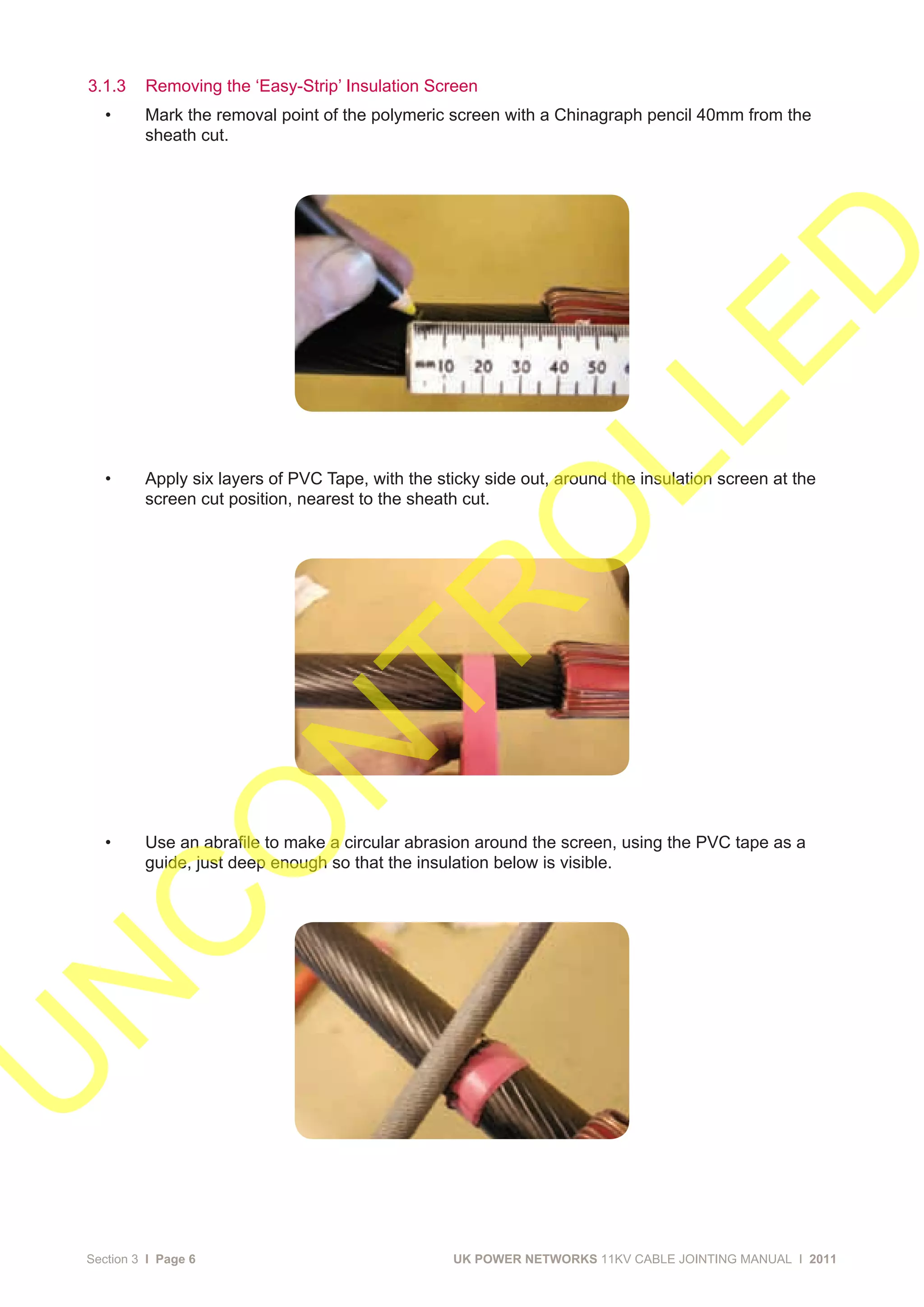 3.1.3 Removing the ‘Easy-Strip’ Insulation Screen

• Mark the removal point of the polymeric screen with a Chinagraph pencil 40mm from the sheath cut.

mm 10 20 30 40 50

• Apply six layers of PVC Tape, with the sticky side out, around the insulation screen at the screen cut position, nearest to the sheath cut.

• Use an abrafile to make a circular abrasion around the screen, using the PVC tape as a guide, just deep enough so that the insulation below is visible.

UNCONTROLLED

Section 3 I Page 6

UK POWER NETWORKS 11KV CABLE JOINTING MANUAL I 2011