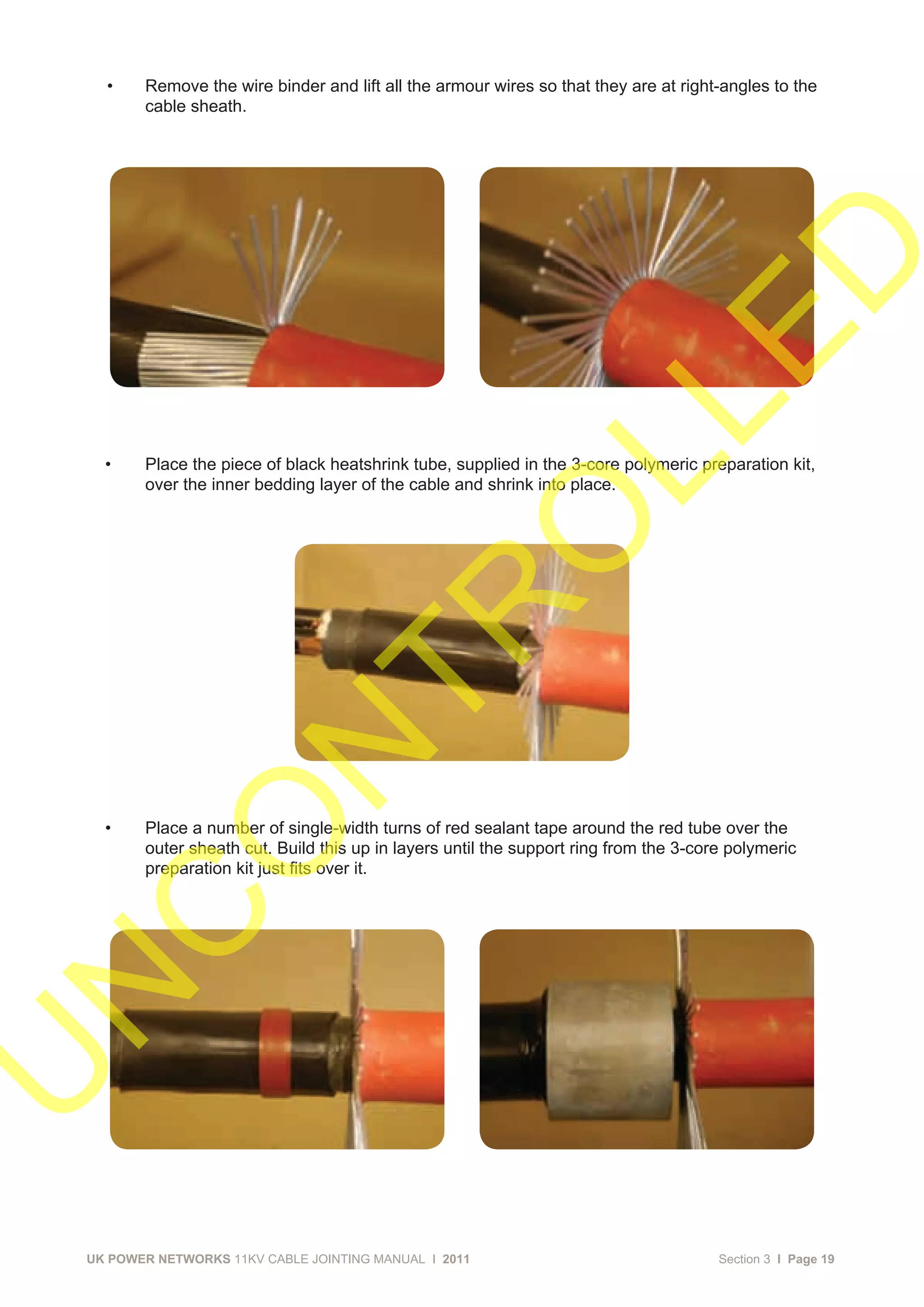 • Remove the wire binder and lift all the armour wires so that they are at right-angles to the cable sheath.

• Place the piece of black heatshrink tube, supplied in the 3-core polymeric preparation kit, over the inner bedding layer of the cable and shrink into place.

• Place a number of single-width turns of red sealant tape around the red tube over the outer sheath cut. Build this up in layers until the support ring from the 3-core polymeric preparation kit just fits over it.

UNCONTROLLED

UK POWER NETWORKS 11KV CABLE JOINTING MANUAL I 2011

Section 3 I Page 19