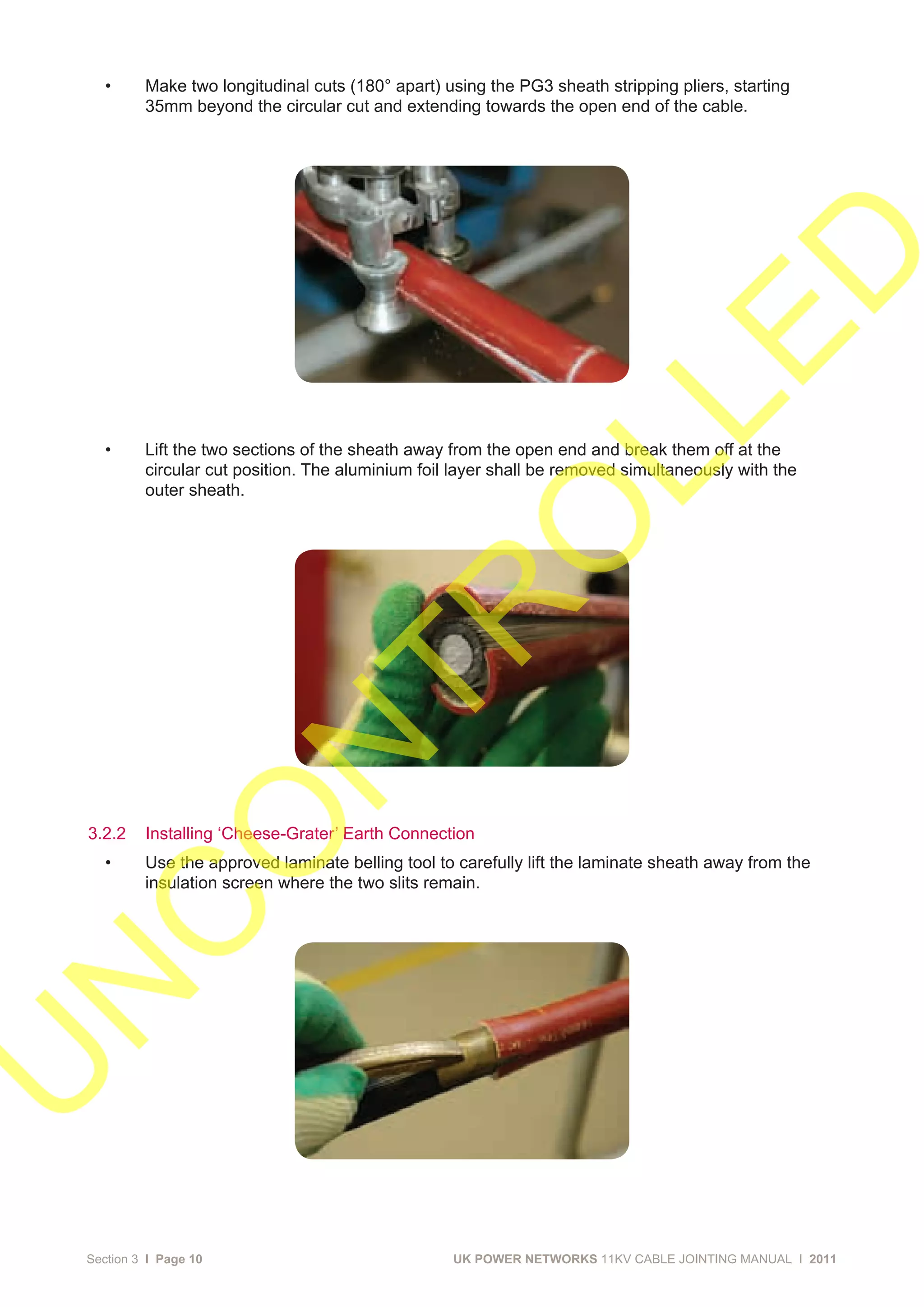 • Make two longitudinal cuts (180° apart) using the PG3 sheath stripping pliers, starting 35mm beyond the circular cut and extending towards the open end of the cable.

• Lift the two sections of the sheath away from the open end and break them off at the circular cut position. The aluminium foil layer shall be removed simultaneously with the outer sheath.

3.2.2 Installing 'Cheese-Grater' Earth Connection

• Use the approved laminate belling tool to carefully lift the laminate sheath away from the insulation screen where the two slits remain.

UNCONTROLLED

Section 3 I Page 10

UK POWER NETWORKS 11KV CABLE JOINTING MANUAL I 2011