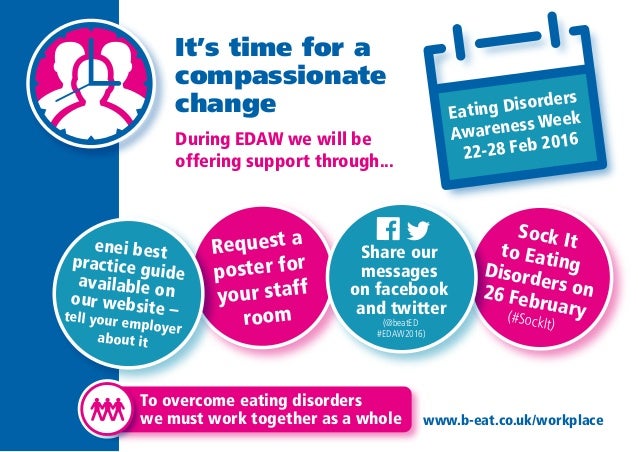 It's time for a compassionate change

During EDAW we will be offering support through...

Eating Disorders Awareness Week 22-28 Feb 2016

enei best practice guide available on our website – tell your employer about it

Request a poster for your staff room

Share our messages on facebook and twitter (@beatED #EDAW2016)

Sock It to Eating Disorders on 26 February (#SockIt)

To overcome eating disorders we must work together as a whole

www.b-eat.co.uk/workplace