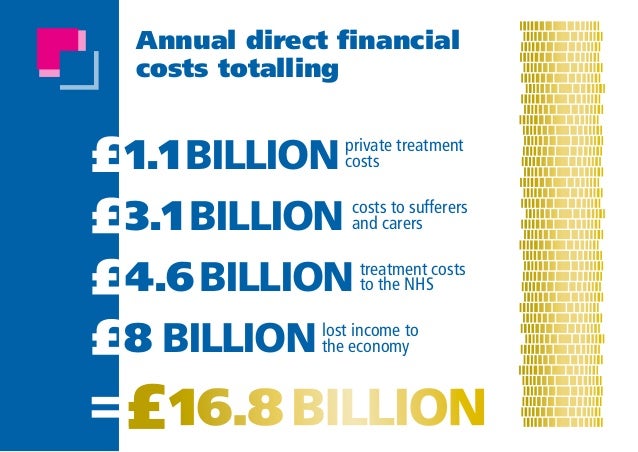 Annual direct financial costs totalling

£1.1 BILLION private treatment costs

£3.1 BILLION costs to sufferers and carers

£4.6 BILLION treatment costs to the NHS

£8 BILLION lost income to the economy

= £16.8 BILLION