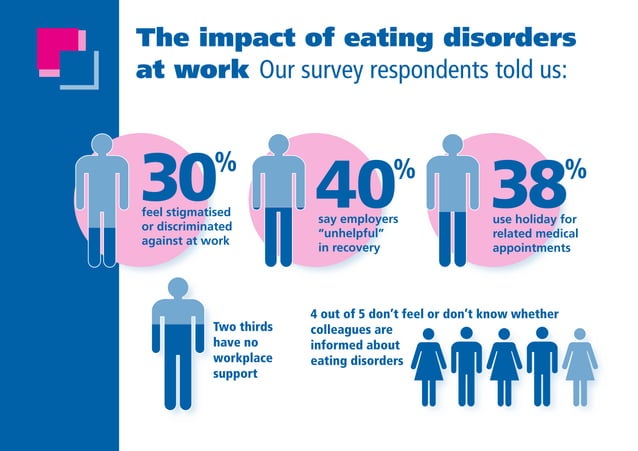 The impact of eating disorders at work Our survey respondents told us:

30% feel stigmatised or discriminated against at work

40% say employers "unhelpful" in recovery

38% use holiday for related medical appointments

Two thirds have no workplace support

4 out of 5 don't feel or don't know whether colleagues are informed about eating disorders