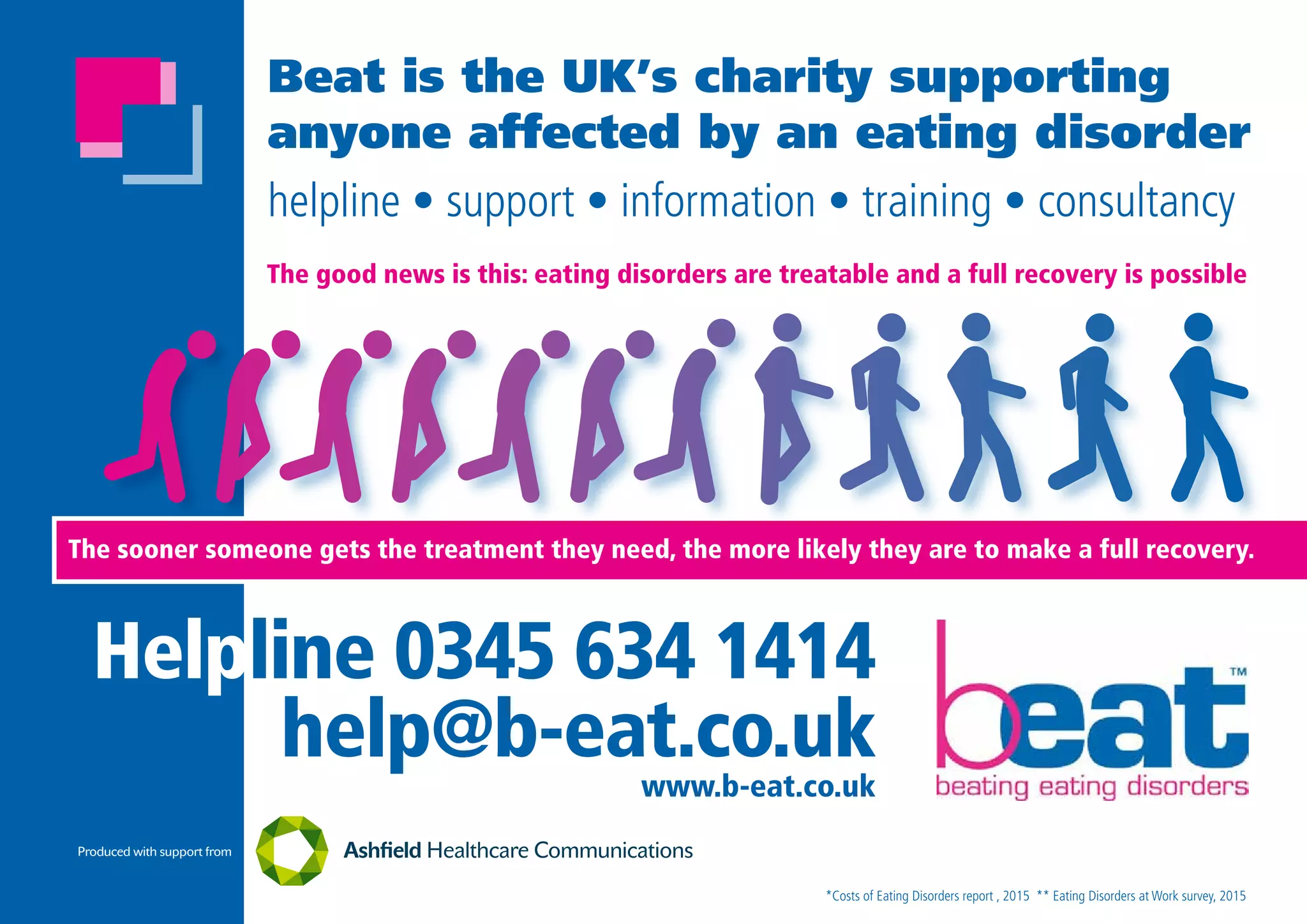 Beat is the UK's charity supporting anyone affected by an eating disorder

helpline • support • information • training • consultancy

The good news is this: eating disorders are treatable and a full recovery is possible

The sooner someone gets the treatment they need, the more likely they are to make a full recovery.

Helpline 0345 634 1414
help@b-eat.co.uk
www.b-eat.co.uk

beat™
beating eating disorders

Produced with support from

Ashfield Healthcare Communications

*Costs of Eating Disorders report , 2015 ** Eating Disorders at Work survey, 2015