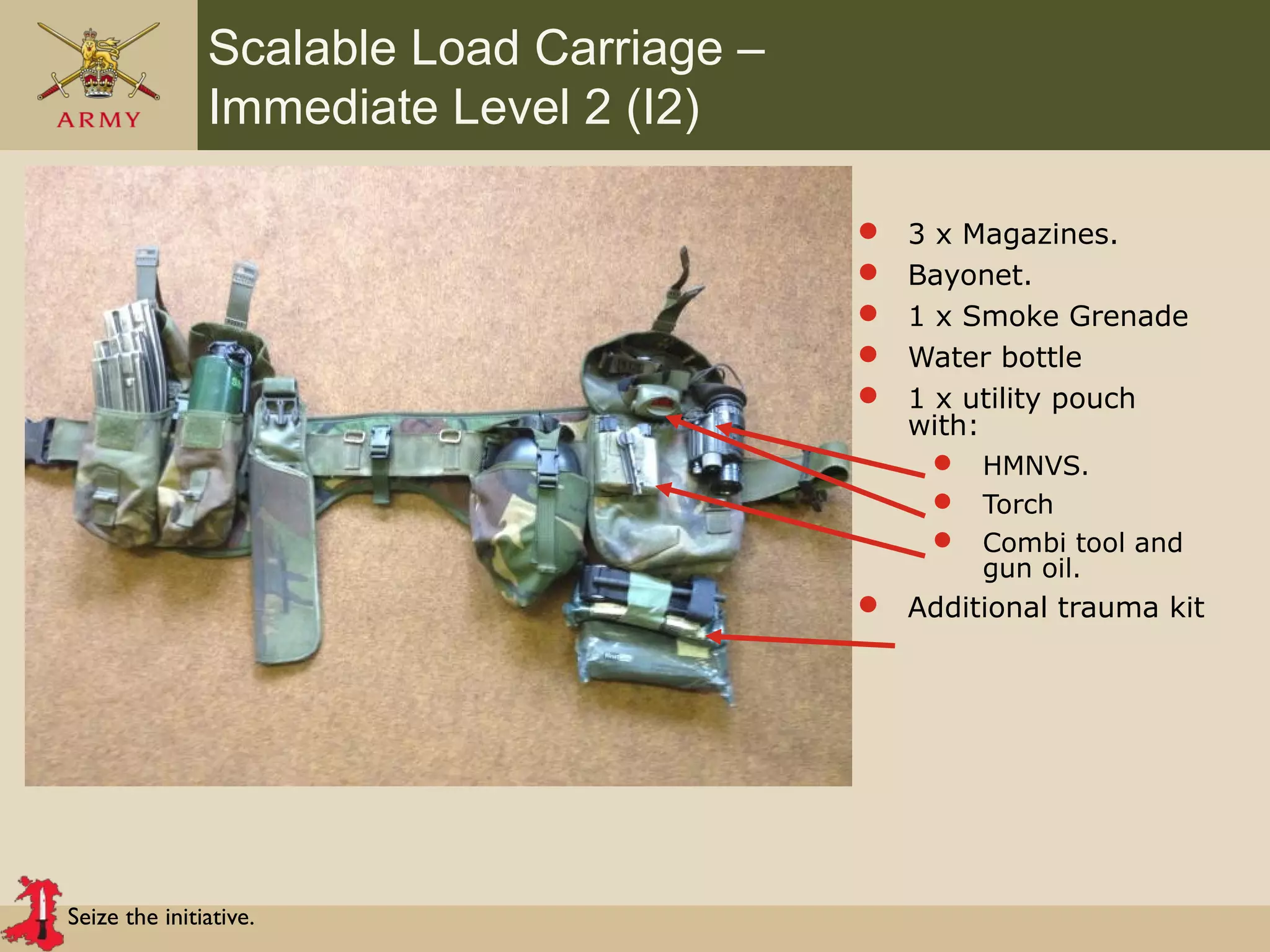 ARMY

Scalable Load Carriage – Immediate Level 2 (I2)

- 3 x Magazines.
- Bayonet.
- 1 x Smoke Grenade
- Water bottle
- 1 x utility pouch with:
  - HMNVS.
  - Torch
  - Combi tool and gun oil.
- Additional trauma kit

Seize the initiative.