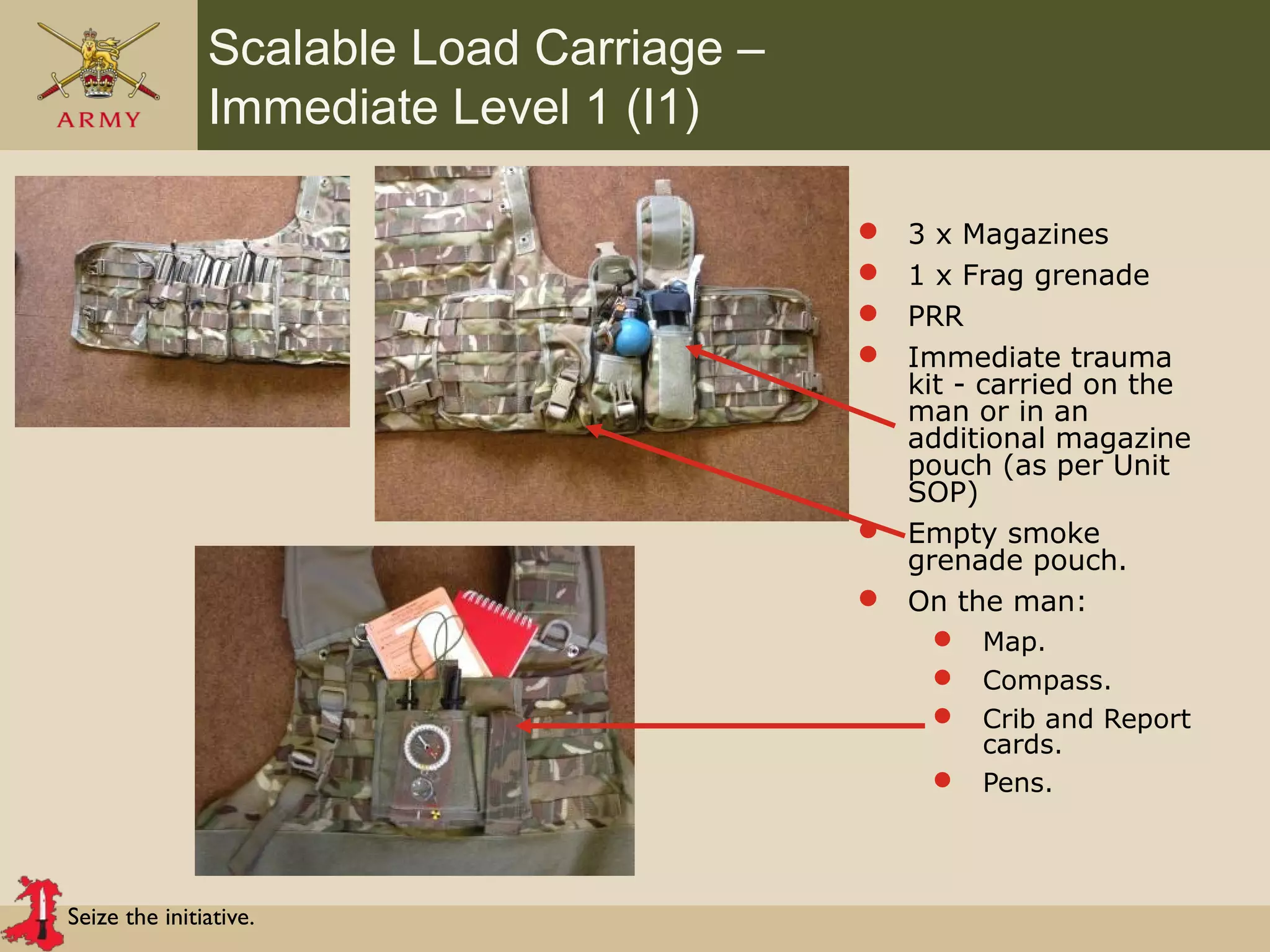 ARMY

Scalable Load Carriage – Immediate Level 1 (I1)

- 3 x Magazines
- 1 x Frag grenade
- PRR
- Immediate trauma kit - carried on the man or in an additional magazine pouch (as per Unit SOP)
- Empty smoke grenade pouch.
- On the man:
  - Map.
  - Compass.
  - Crib and Report cards.
  - Pens.

Seize the initiative.