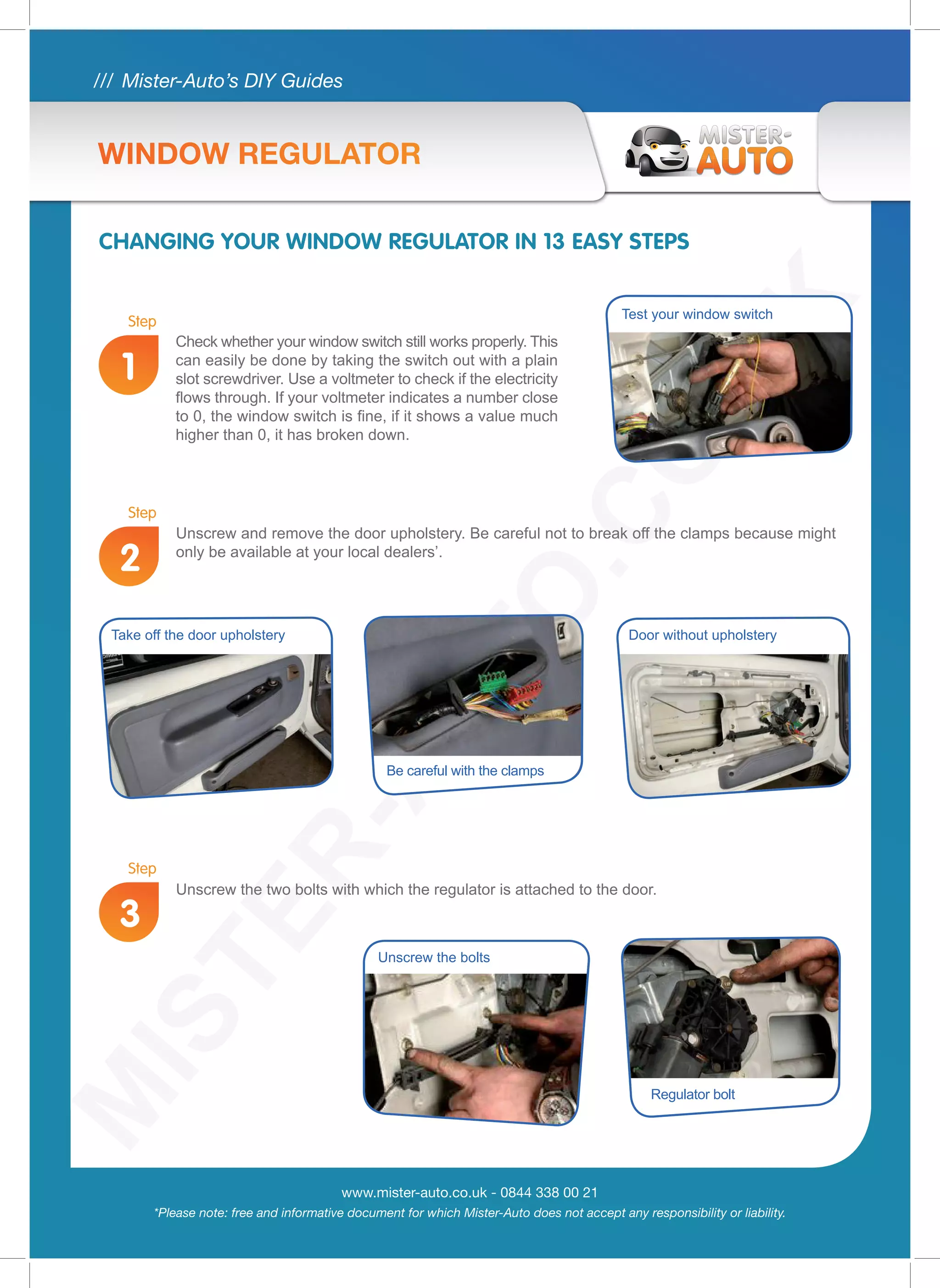 /// Mister-Auto's DIY Guides

WINDOW REGULATOR

MISTER-AUTO

CHANGING YOUR WINDOW REGULATOR IN 13 EASY STEPS

Step 1

Check whether your window switch still works properly. This can easily be done by taking the switch out with a plain slot screwdriver. Use a voltmeter to check if the electricity flows through. If your voltmeter indicates a number close to 0, the window switch is fine, if it shows a value much higher than 0, it has broken down.

Test your window switch

Step 2

Unscrew and remove the door upholstery. Be careful not to break off the clamps because might only be available at your local dealers'.

Take off the door upholstery

Be careful with the clamps

Door without upholstery

Step 3

Unscrew the two bolts with which the regulator is attached to the door.

Unscrew the bolts

Regulator bolt

MISTER-AUTO.CO.UK

www.mister-auto.co.uk - 0844 338 00 21
*Please note: free and informative document for which Mister-Auto does not accept any responsibility or liability.